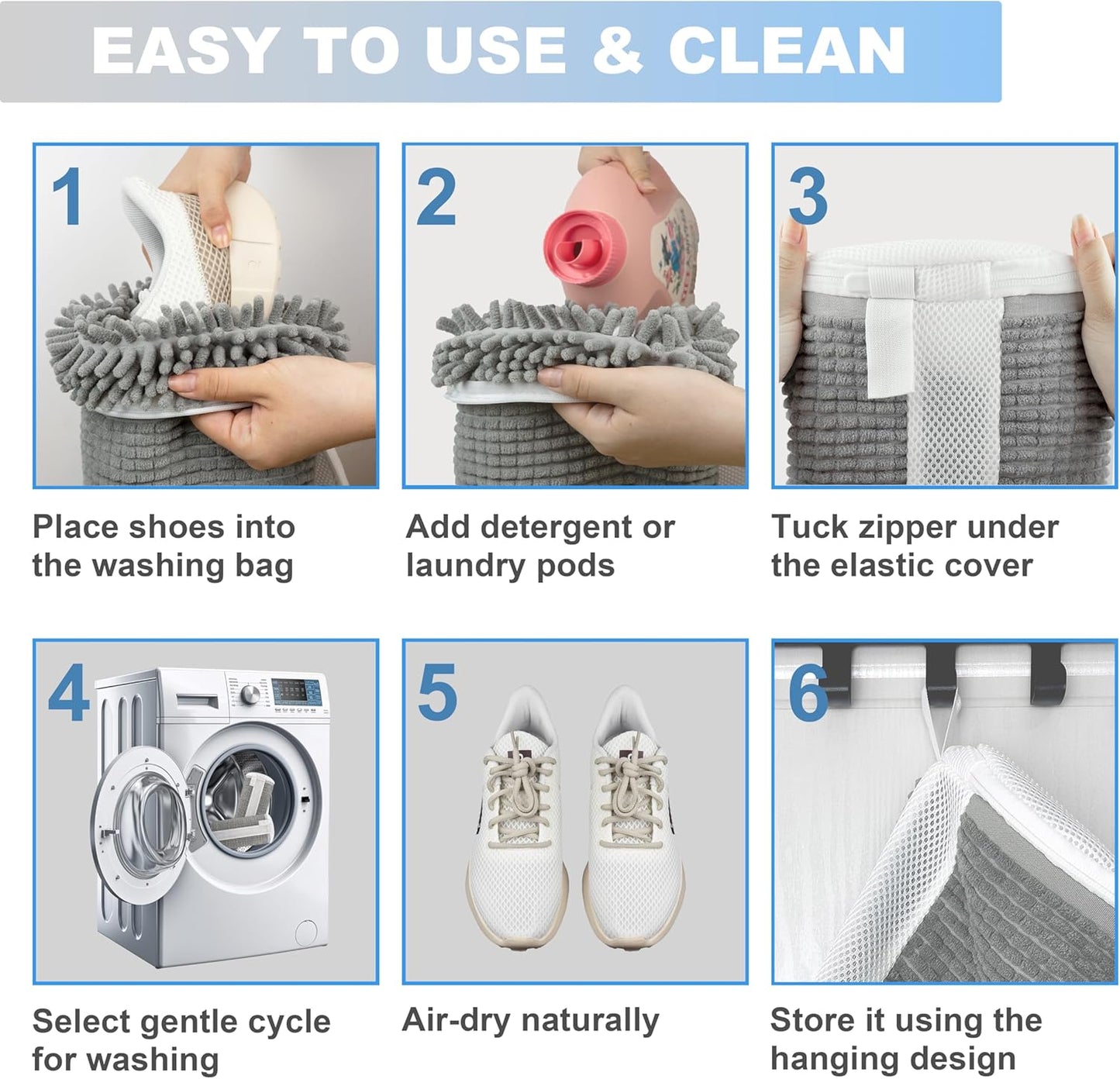 EASY TO USE & CLEAN

1

Place shoes into the washing bag

2

Add detergent or laundry pods

3

Tuck zipper under the elastic cover

4

Select gentle cycle for washing

5

Air-dry naturally

6

Store it using the hanging design