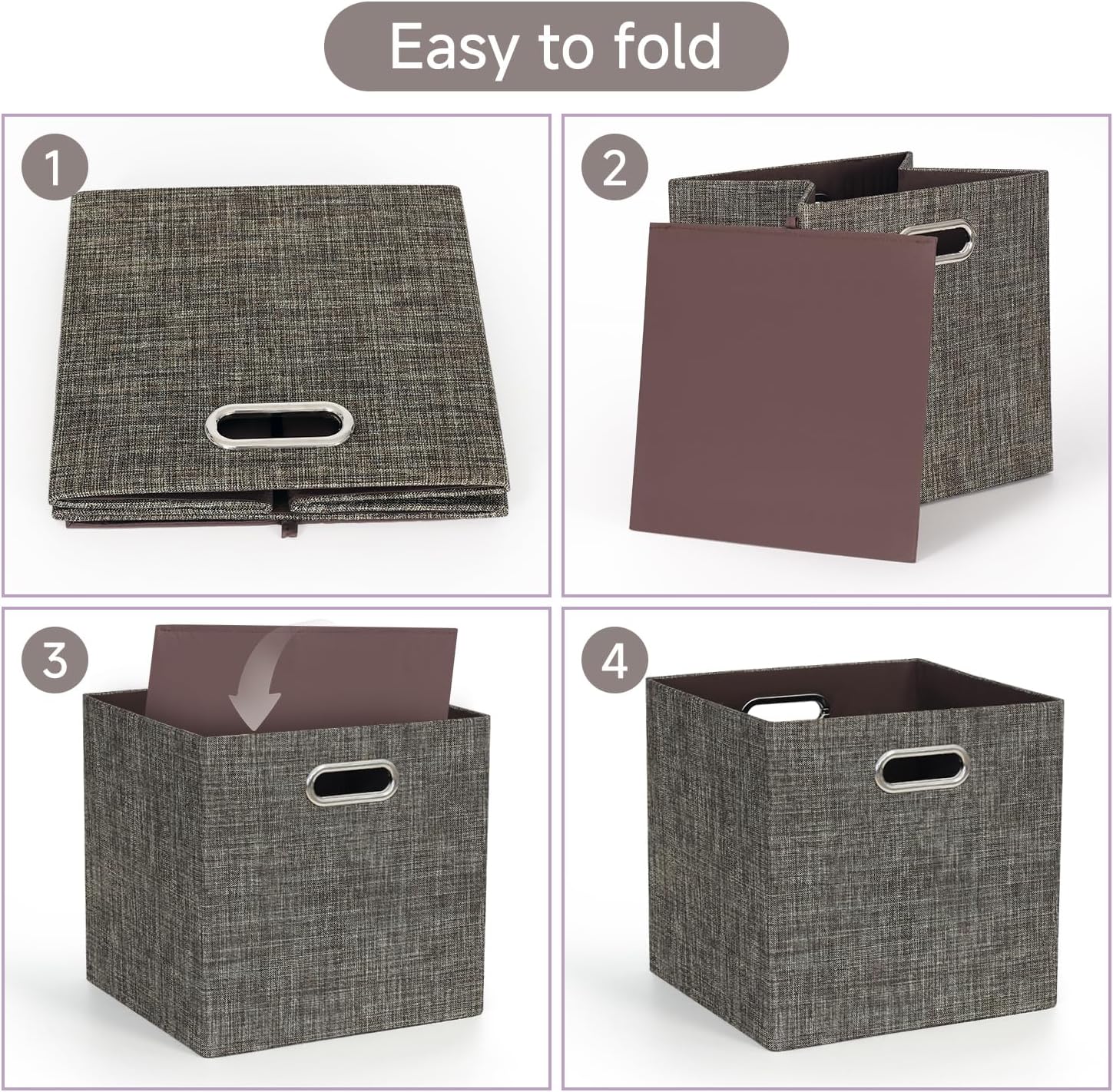 Easy to fold

1

2

3

4