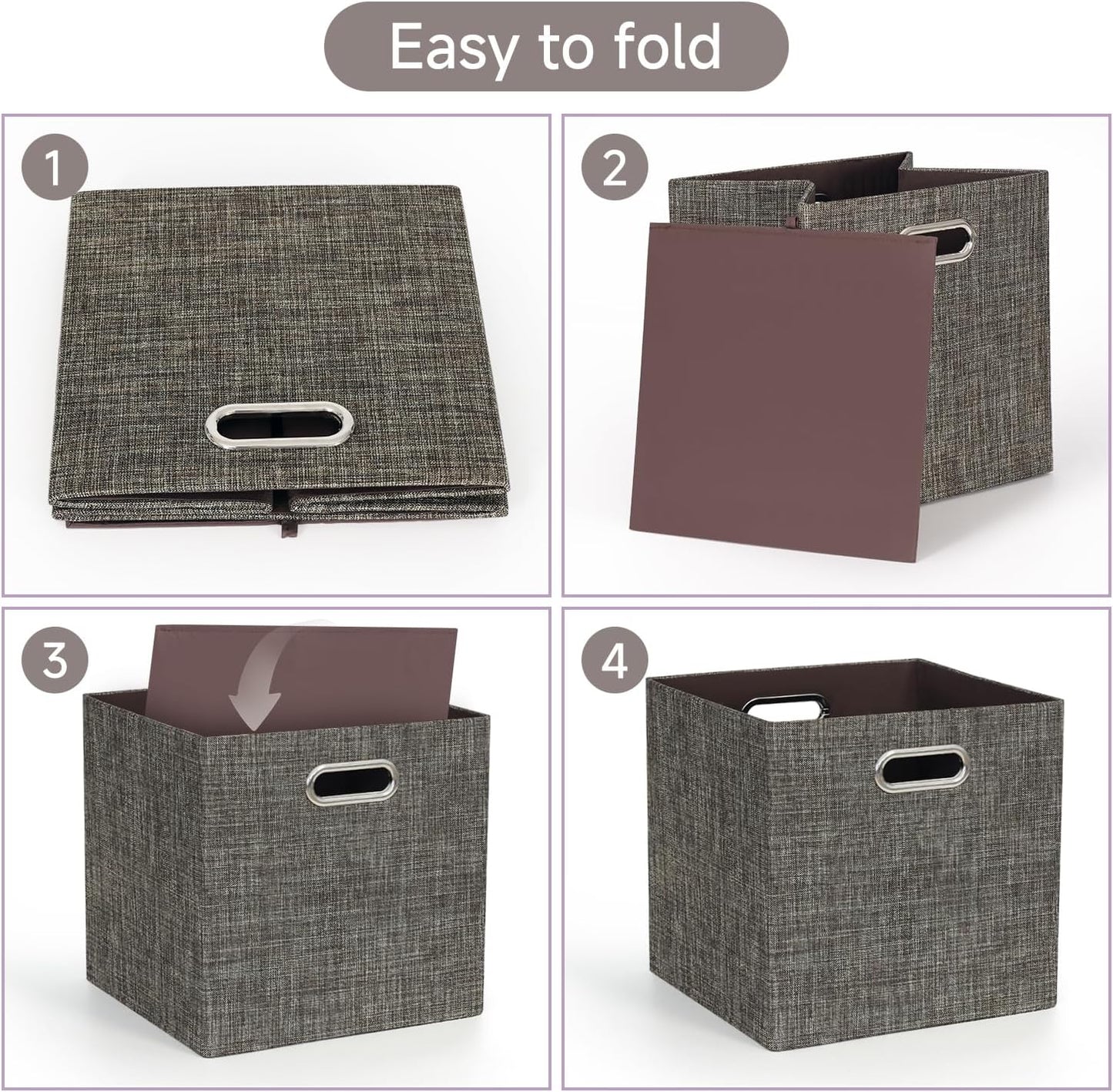 Easy to fold

1

2

3

4