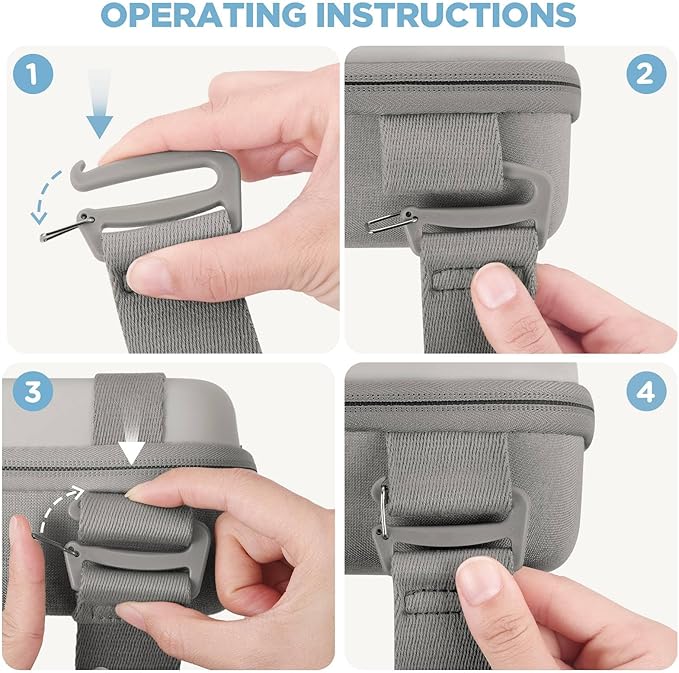 OPERATING INSTRUCTIONS

1

2

3

4