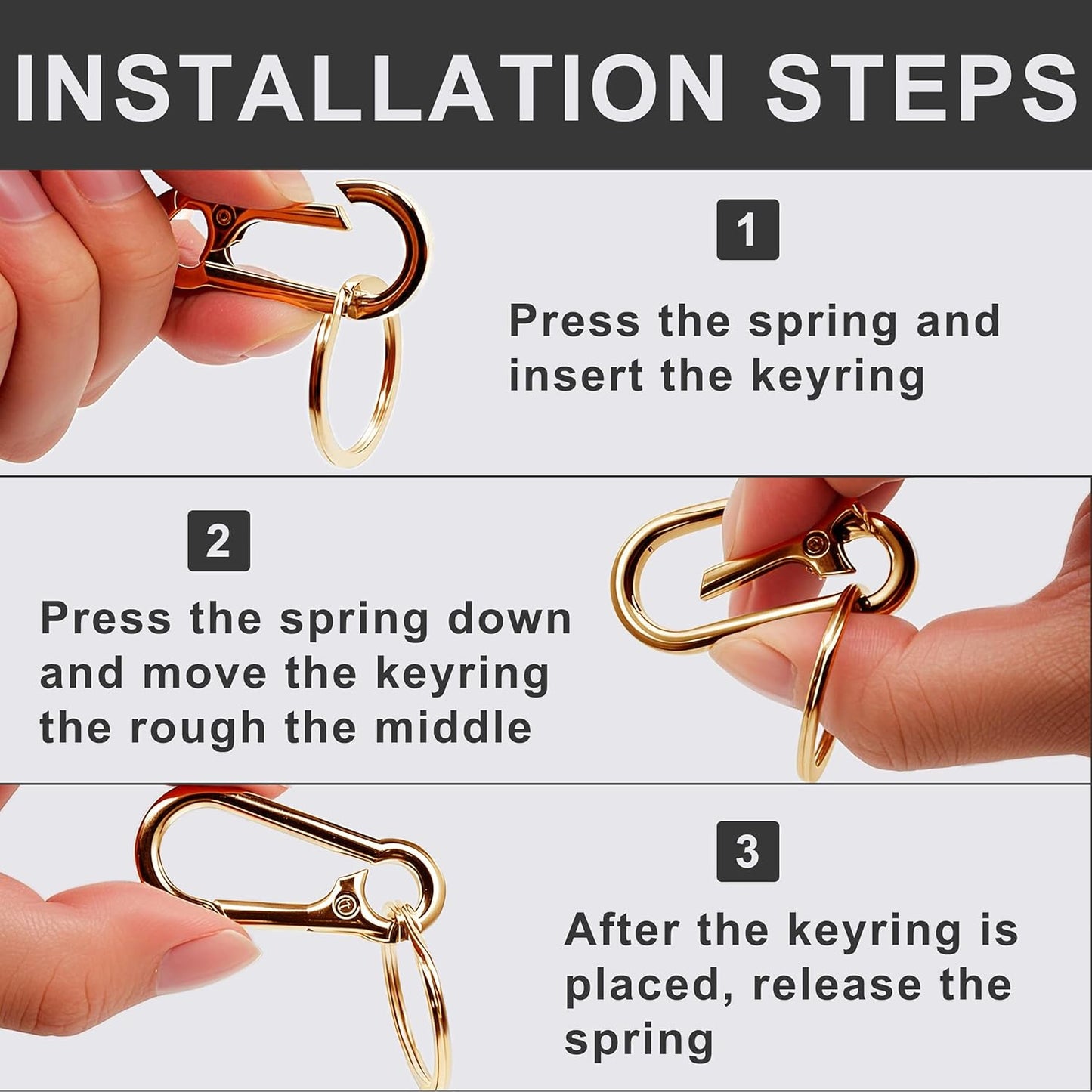 INSTALLATION STEPS

1

Press the spring and insert the keyring

2

Press the spring down and move the keyring the rough the middle

3

After the keyring is placed, release the spring