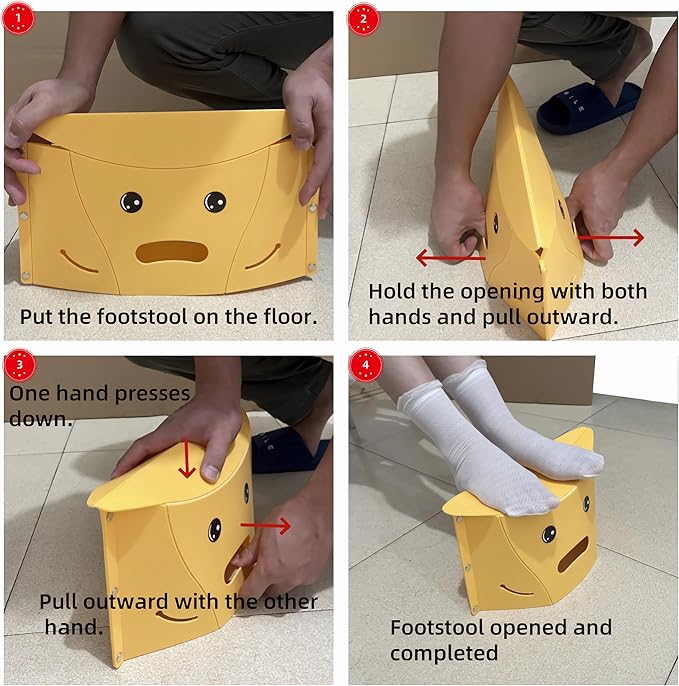 1

Put the footstool on the floor.

2

Hold the opening with both hands and pull outward.

3

One hand presses down.

Pull outward with the other hand.

4

Footstool opened and completed