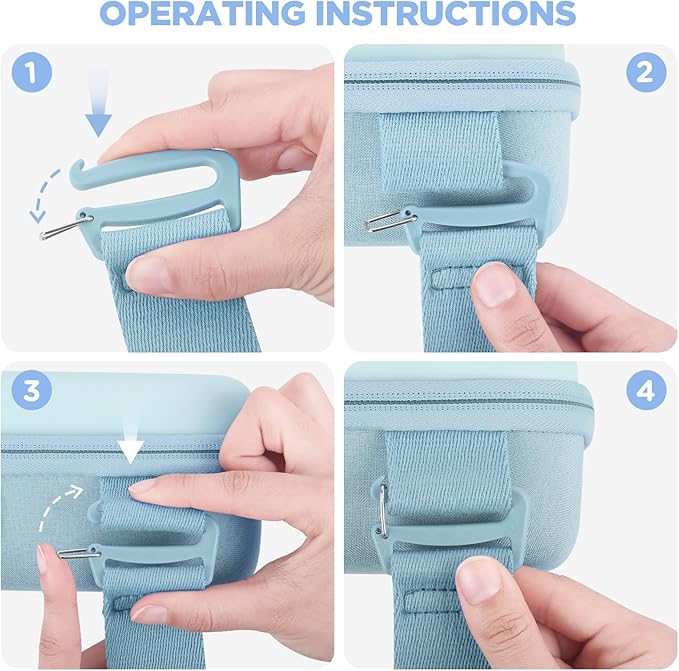 OPERATING INSTRUCTIONS

1

2

3

4