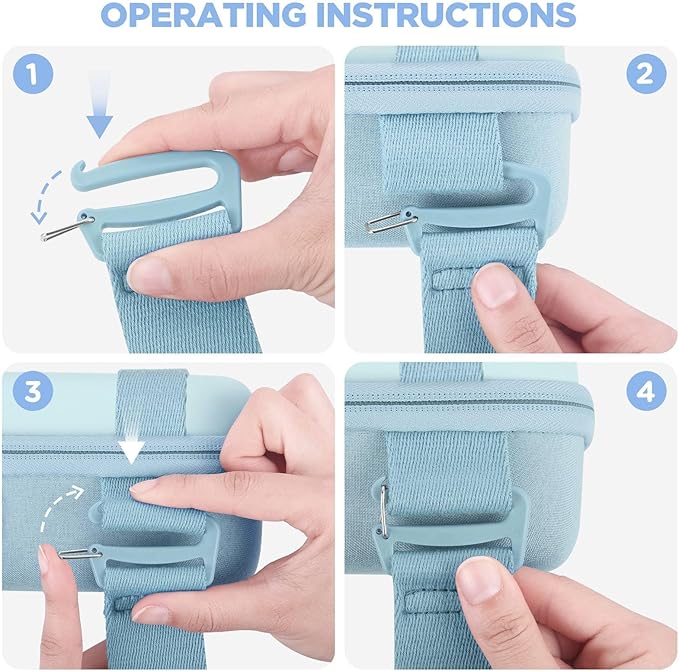 OPERATING INSTRUCTIONS

1

2

3

4