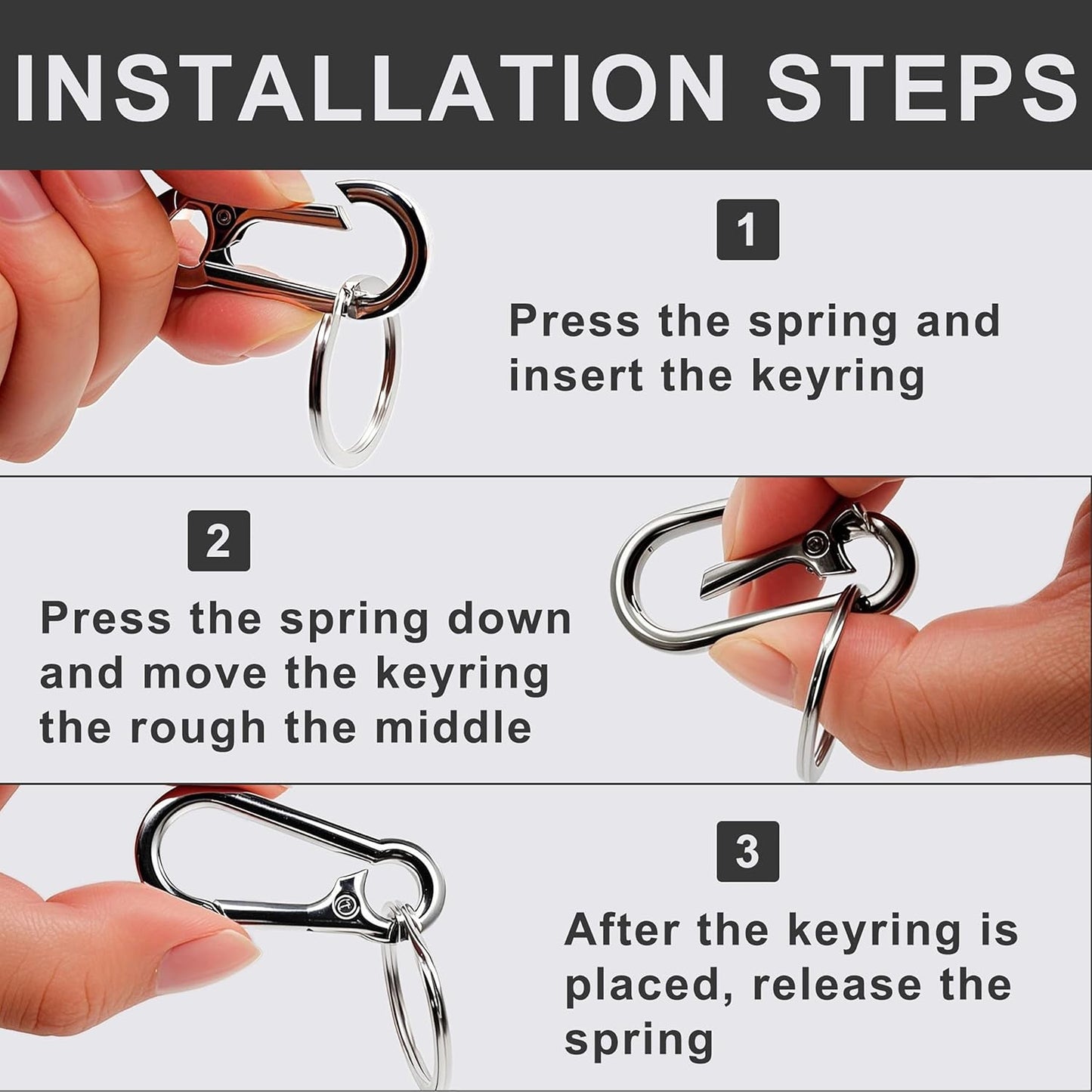 INSTALLATION STEPS

1

Press the spring and insert the keyring

2

Press the spring down and move the keyring the rough the middle

3

After the keyring is placed, release the spring