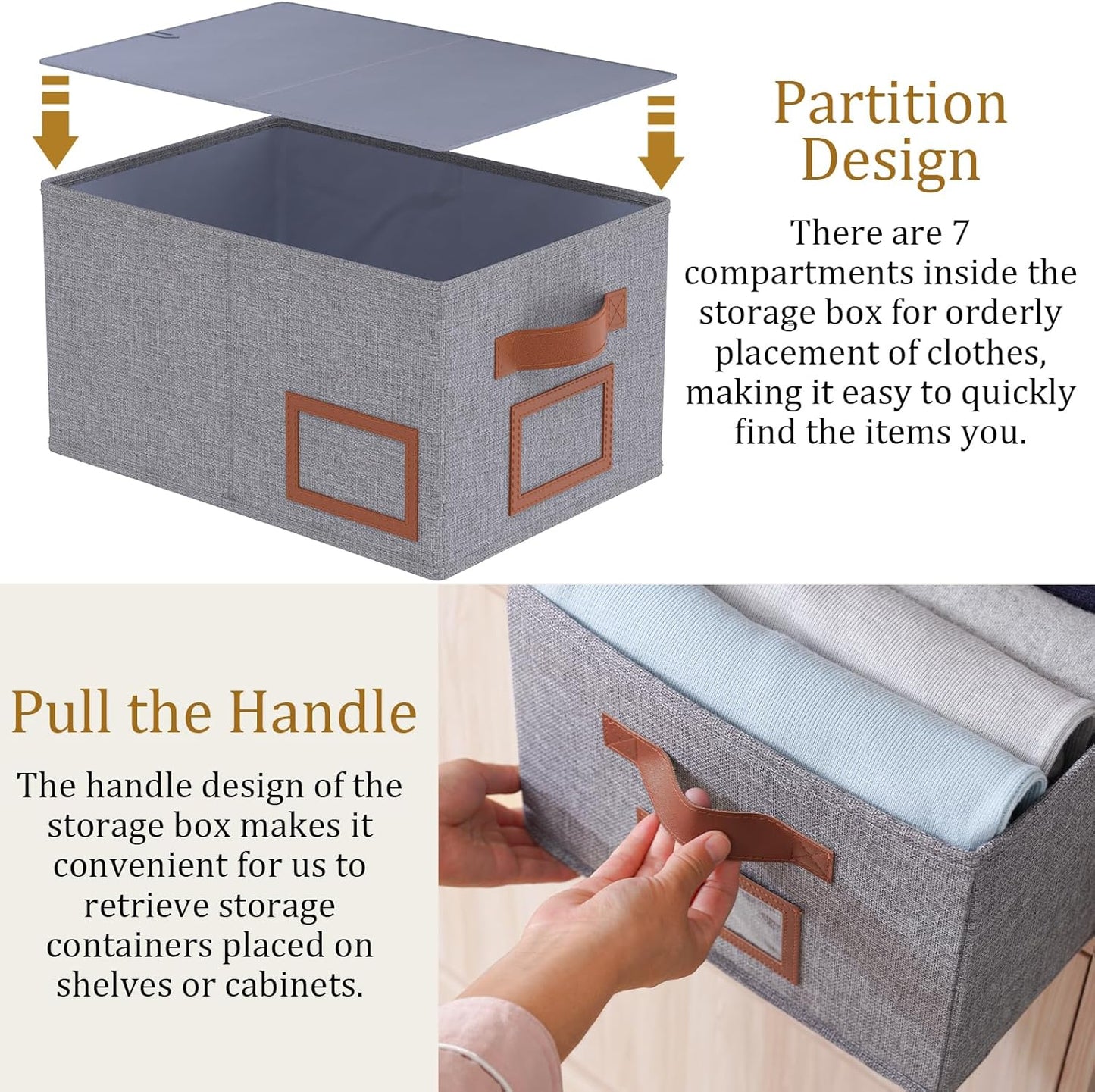 Partition Design

There are 7 compartments inside the storage box for orderly placement of clothes, making it easy to quickly find the items you.

Pull the Handle

The handle design of the storage box makes it convenient for us to retrieve storage containers placed on shelves or cabinets.