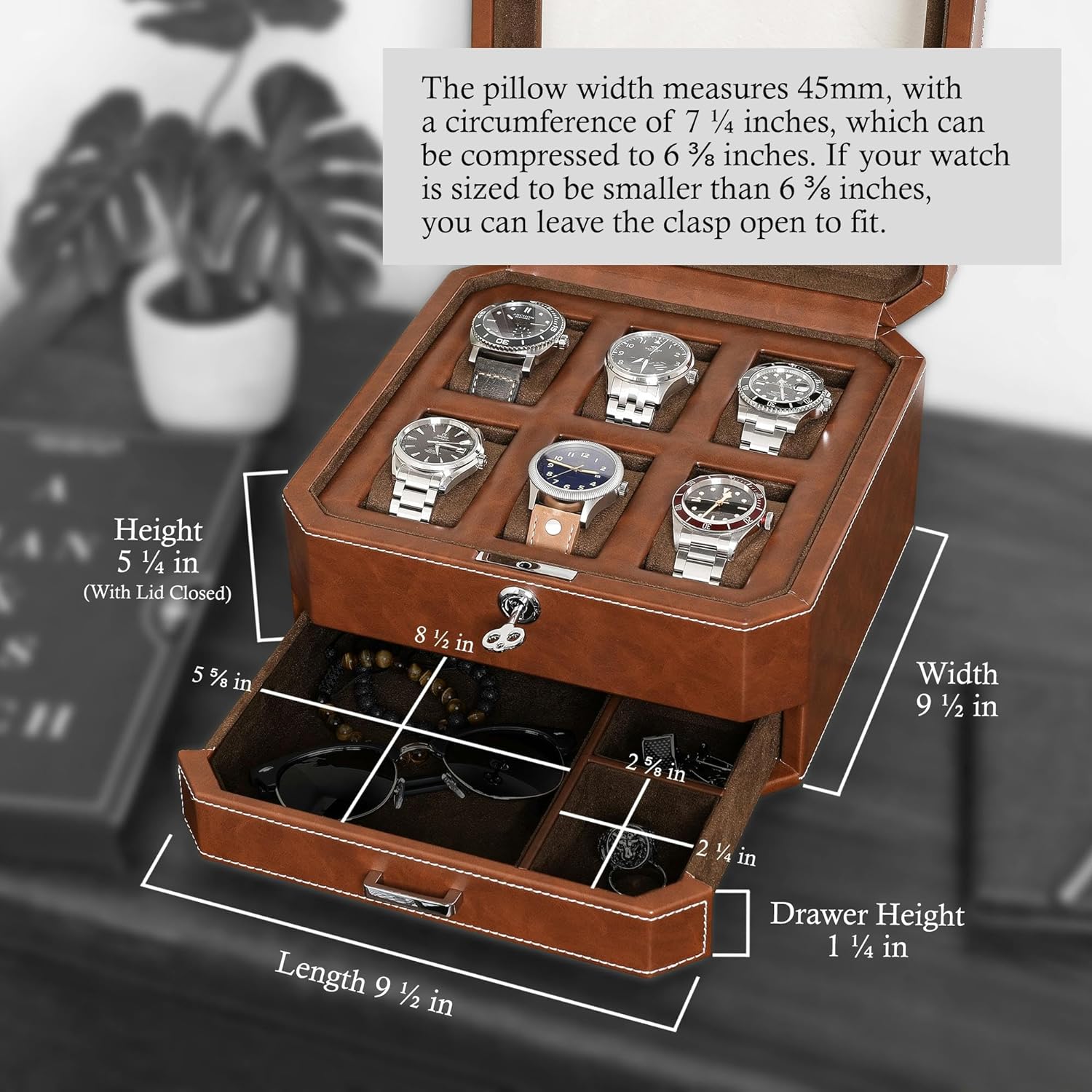 The pillow width measures 45mm, with a circumference of 7 ¼ inches, which can be compressed to 6 ⅜ inches. If your watch is sized to be smaller than 6 ⅜ inches, you can leave the clasp open to fit.

Height
5 ¼ in
(With Lid Closed)

8 ½ in

5 ⅝ in

Width
9 ½ in

2 ⅝ in

2 ¼ in

Drawer Height
1 ¼ in

Length 9 ½ in