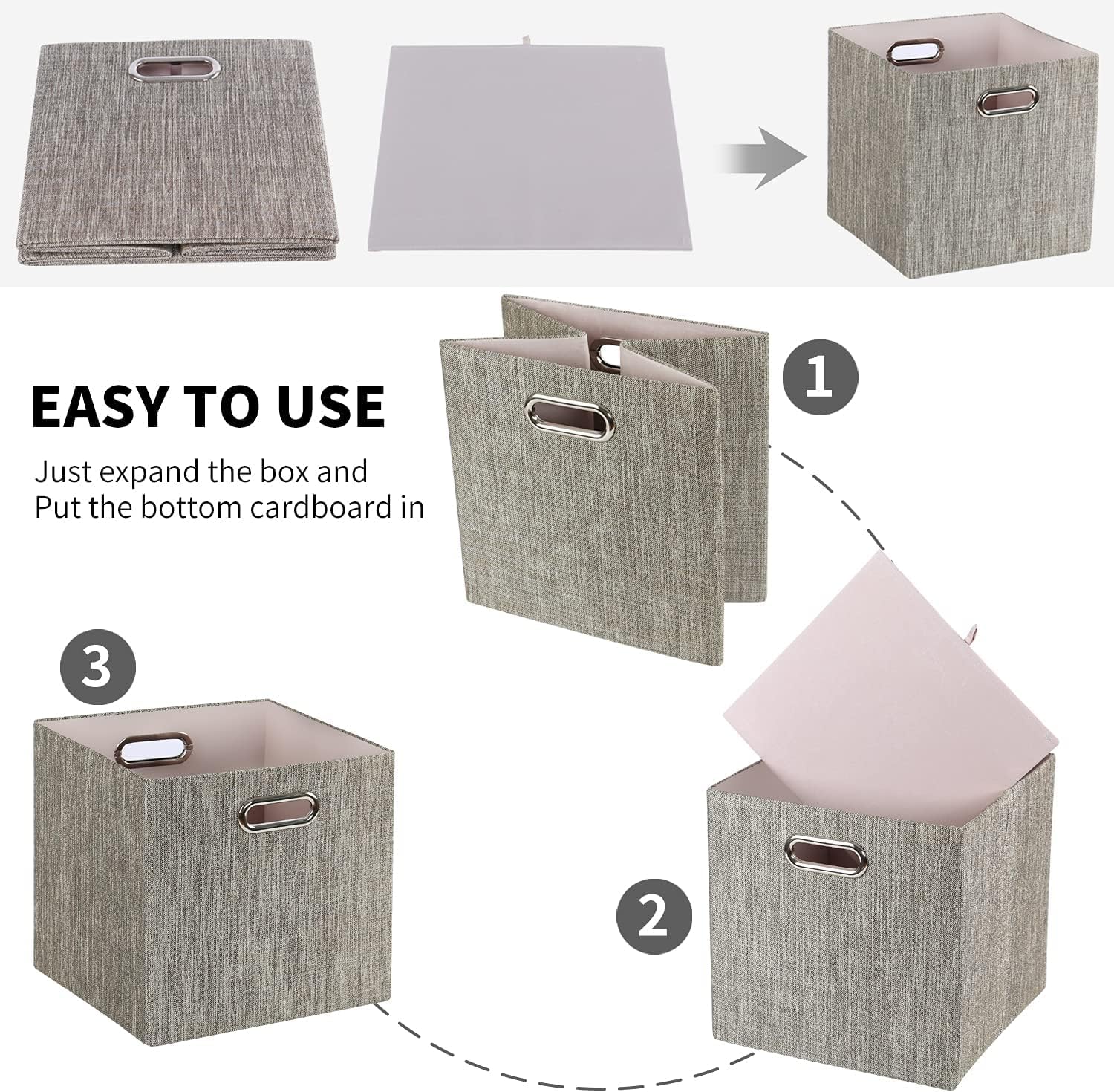 EASY TO USE

Just expand the box and Put the bottom cardboard in

1

3

2