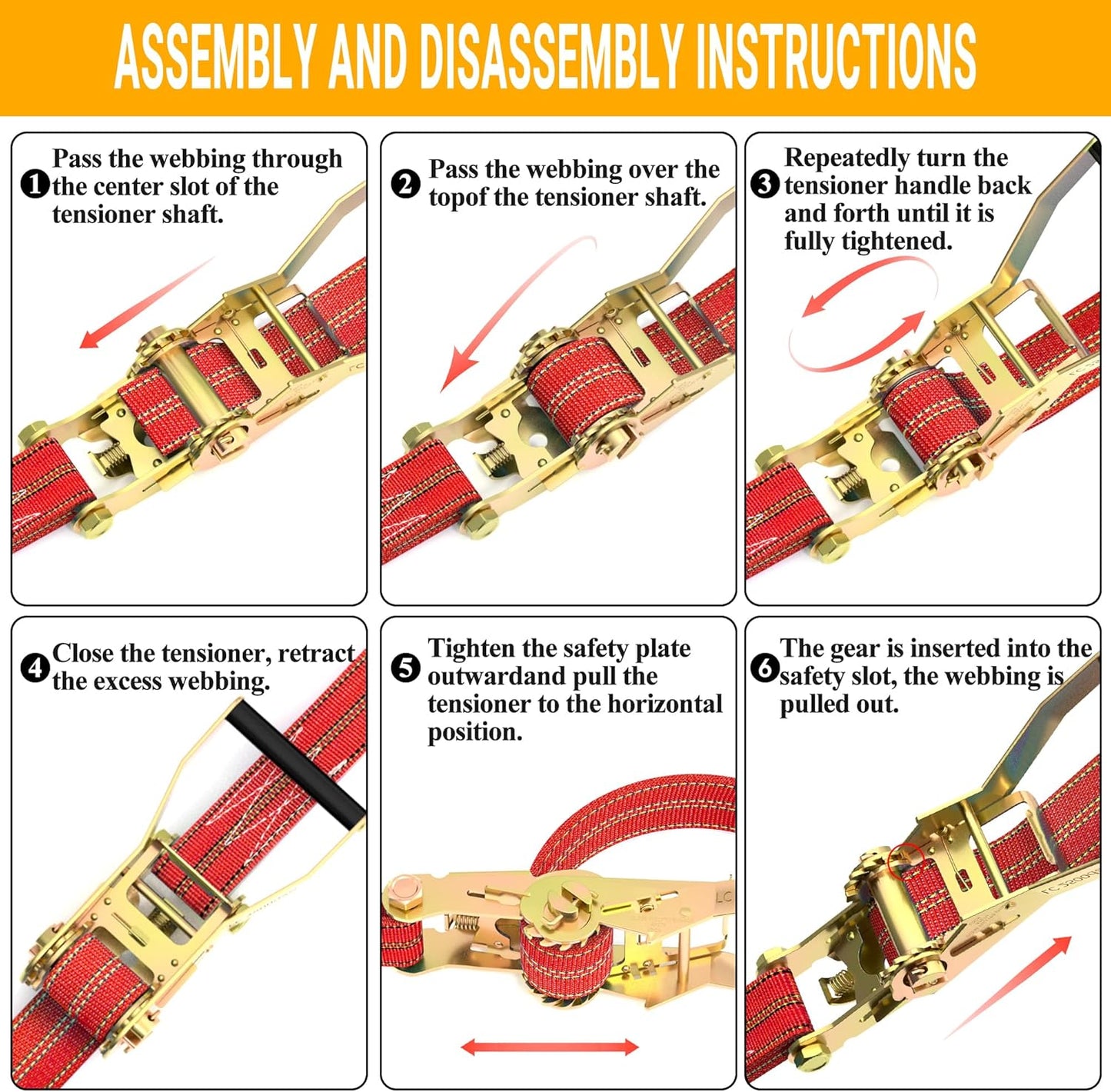 ASSEMBLY AND DISASSEMBLY INSTRUCTIONS

❶ Pass the webbing through the center slot of the tensioner shaft.

❷ Pass the webbing over the topof the tensioner shaft.

❸ Repeatedly turn the tensioner handle back and forth until it is fully tightened.

❹ Close the tensioner, retract the excess webbing.

❺ Tighten the safety plate outwardand pull the tensioner to the horizontal position.

❻ The gear is inserted into the safety slot, the webbing is pulled out.