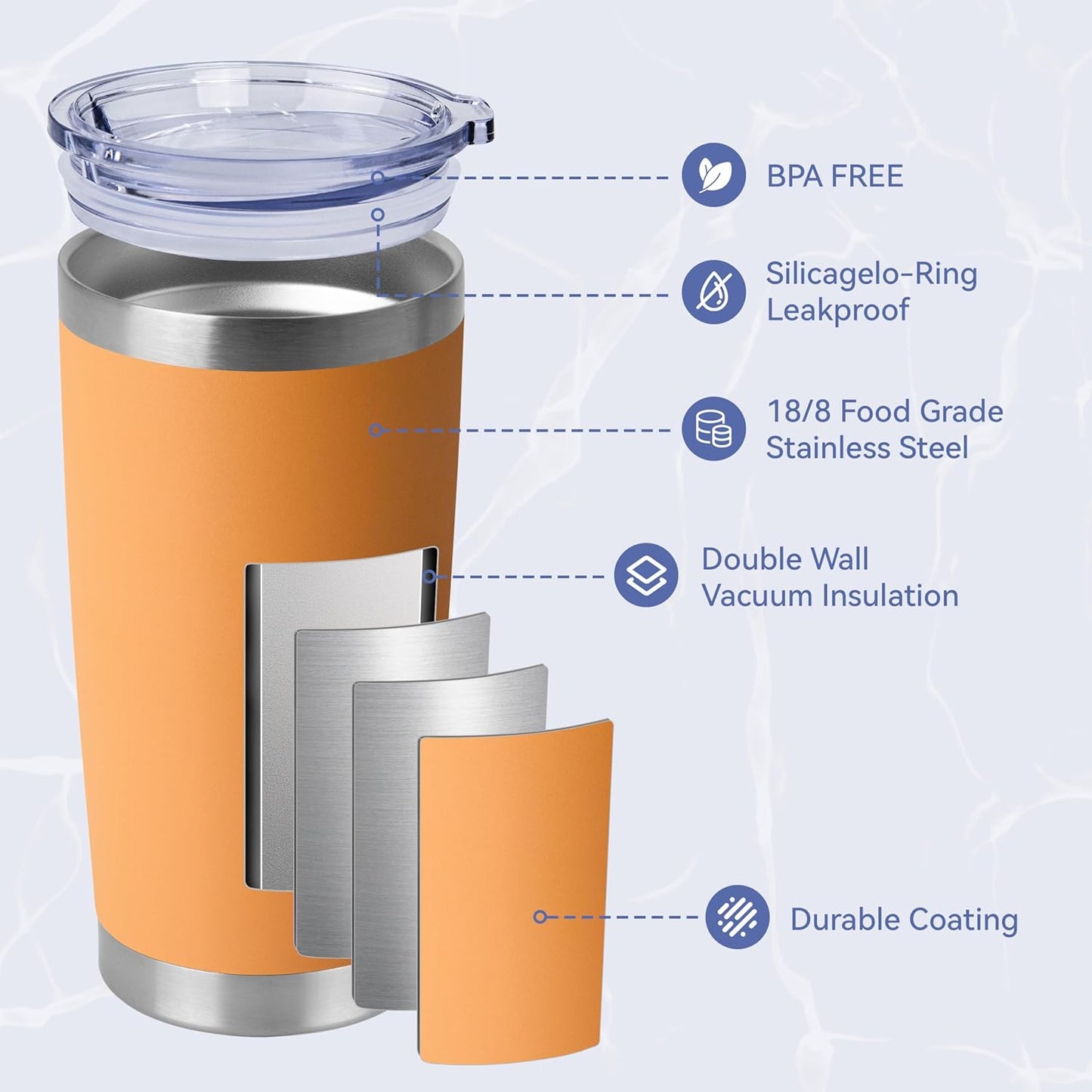 BPA FREE

Silicagelo-Ring Leakproof

18/8 Food Grade Stainless Steel

Double Wall Vacuum Insulation

Durable Coating