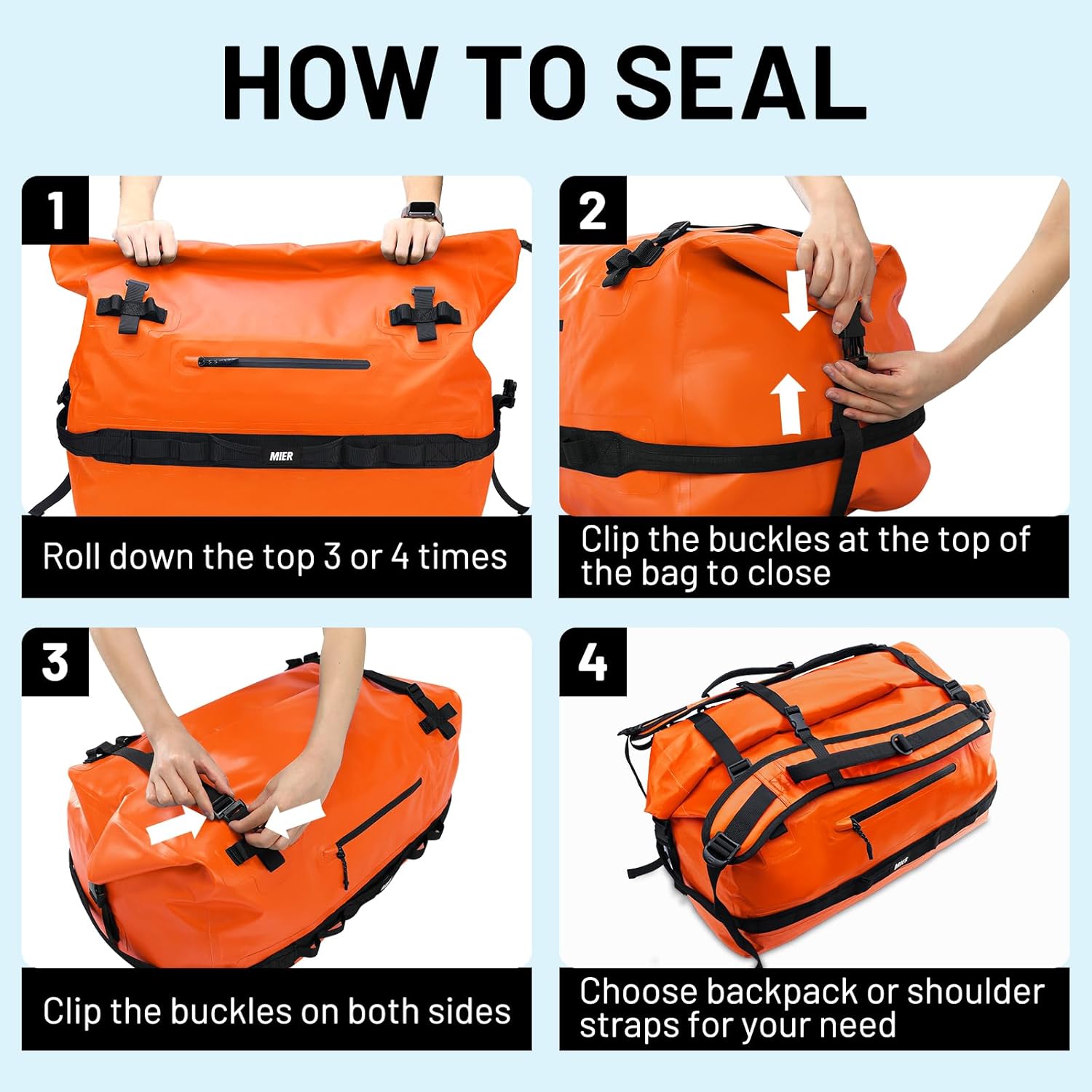 HOW TO SEAL

1

MIER

Roll down the top 3 or 4 times

2

Clip the buckles at the top of the bag to close

3

Clip the buckles on both sides

4

MIER

Choose backpack or shoulder straps for your need