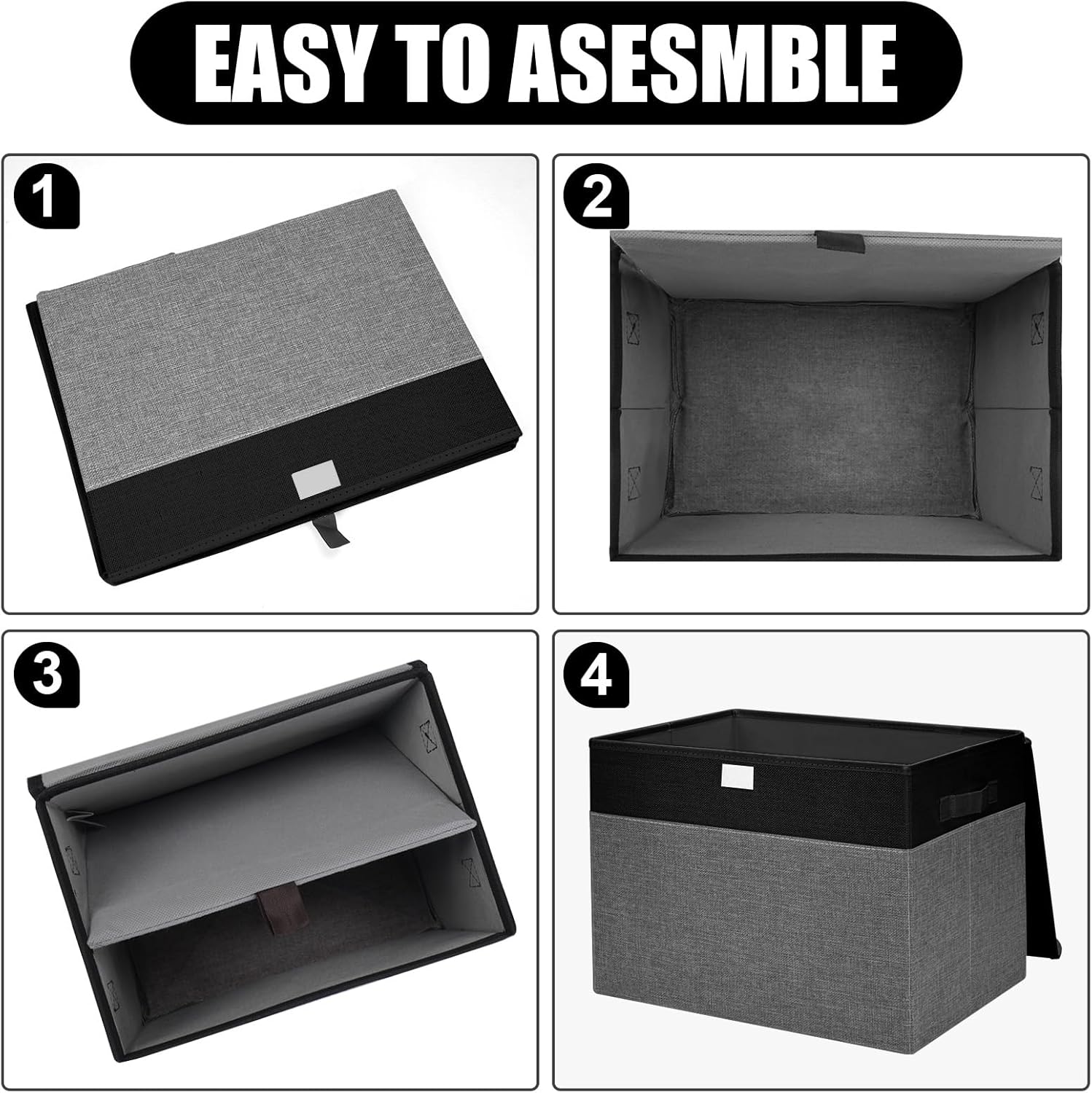 EASY TO ASESMBLE

1

2

3

4