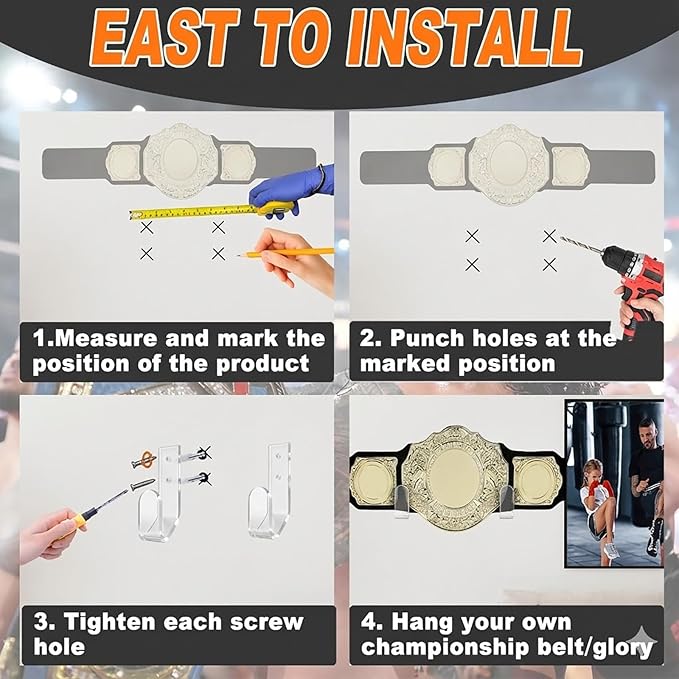 EAST TO INSTALL

1.Measure and mark the position of the product

2. Punch holes at the marked position

3. Tighten each screw hole

4. Hang your own championship belt/glory