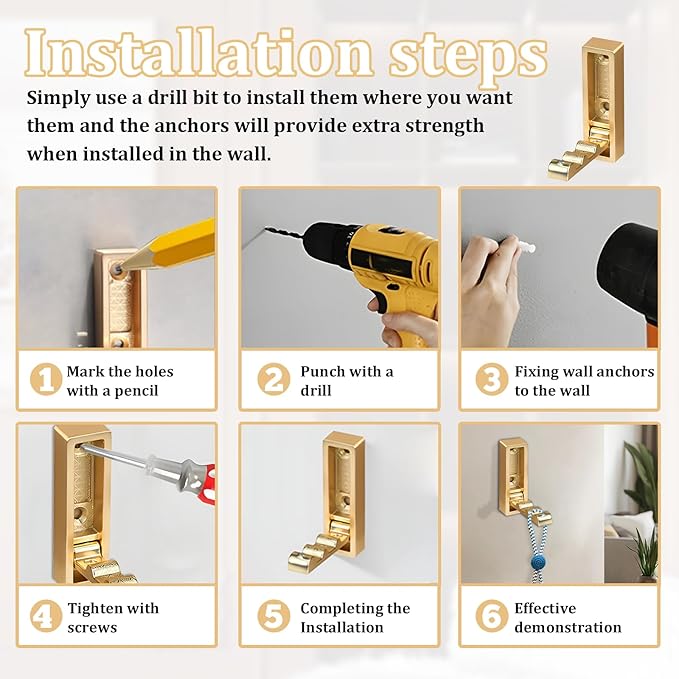 Installation steps

Simply use a drill bit to install them where you want them and the anchors will provide extra strength when installed in the wall.

1 Mark the holes with a pencil

2 Punch with a drill

3 Fixing wall anchors to the wall

4 Tighten with screws

5 Completing the Installation

6 Effective demonstration