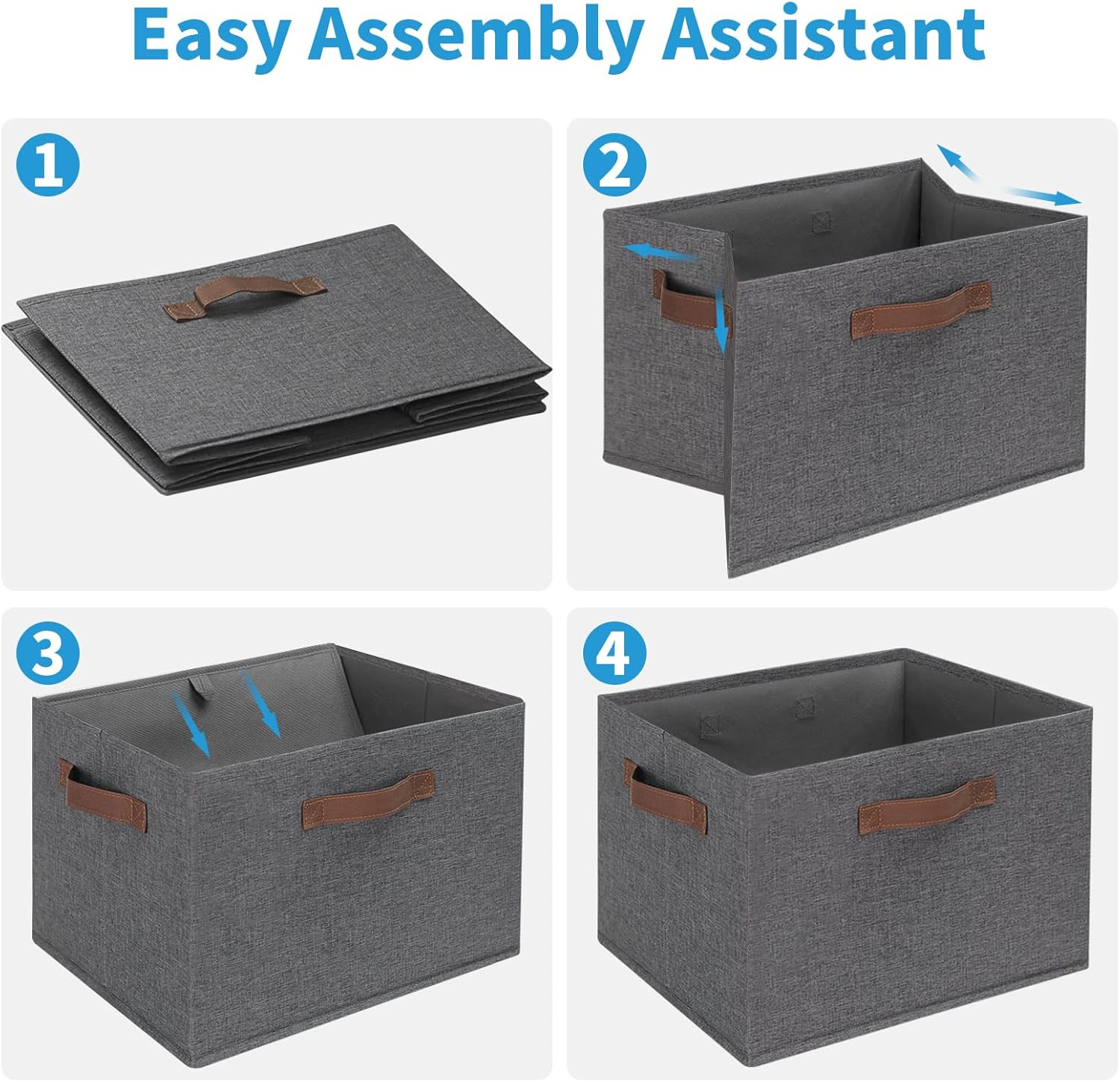 Easy Assembly Assistant

1

2

3

4