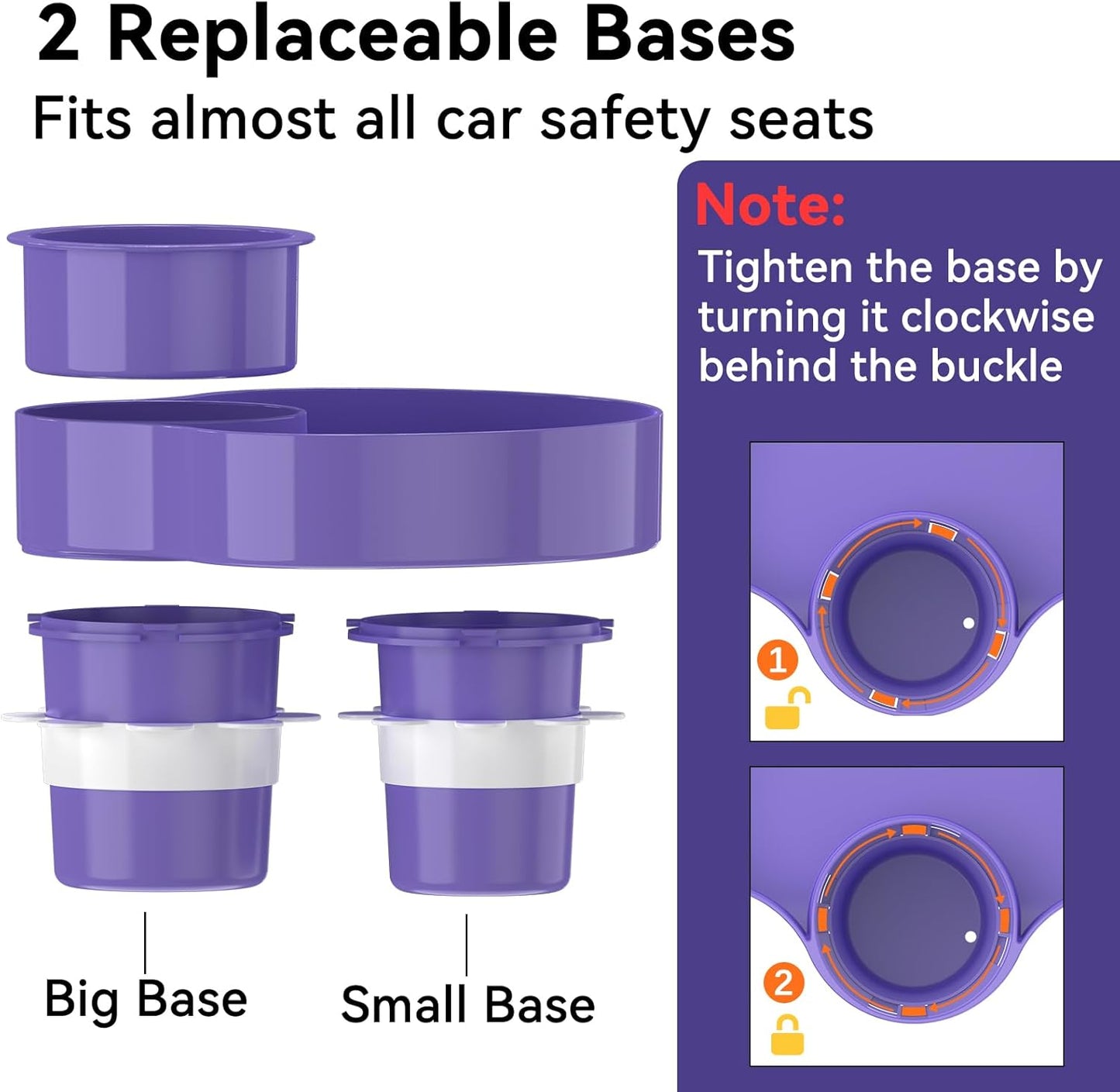 2 Replaceable Bases
Fits almost all car safety seats

Note:
Tighten the base by turning it clockwise behind the buckle

1

2

Big Base

Small Base