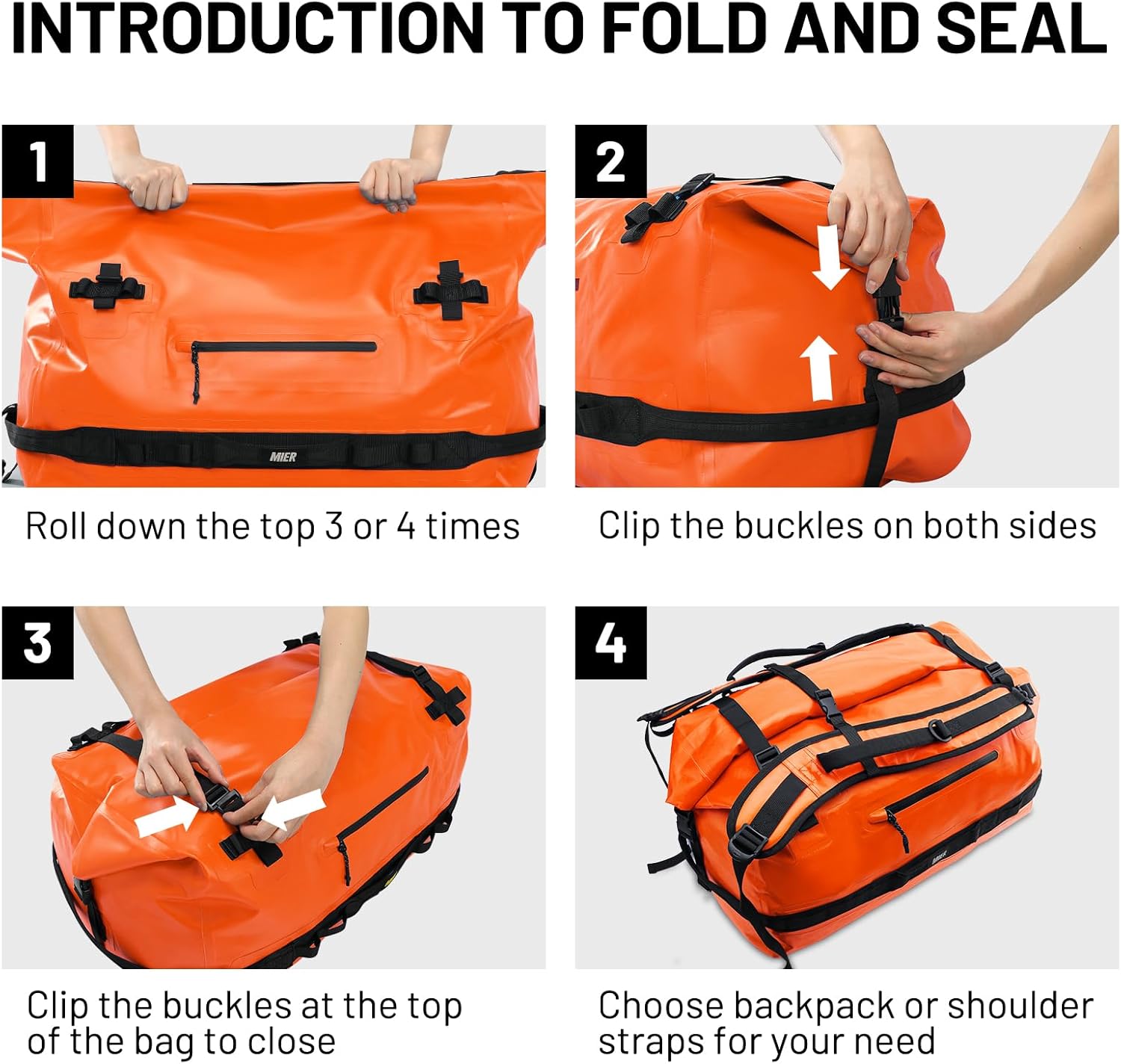 INTRODUCTION TO FOLD AND SEAL

1

MIER

Roll down the top 3 or 4 times

2

Clip the buckles on both sides

3

Clip the buckles at the top of the bag to close

4

MIER

Choose backpack or shoulder straps for your need