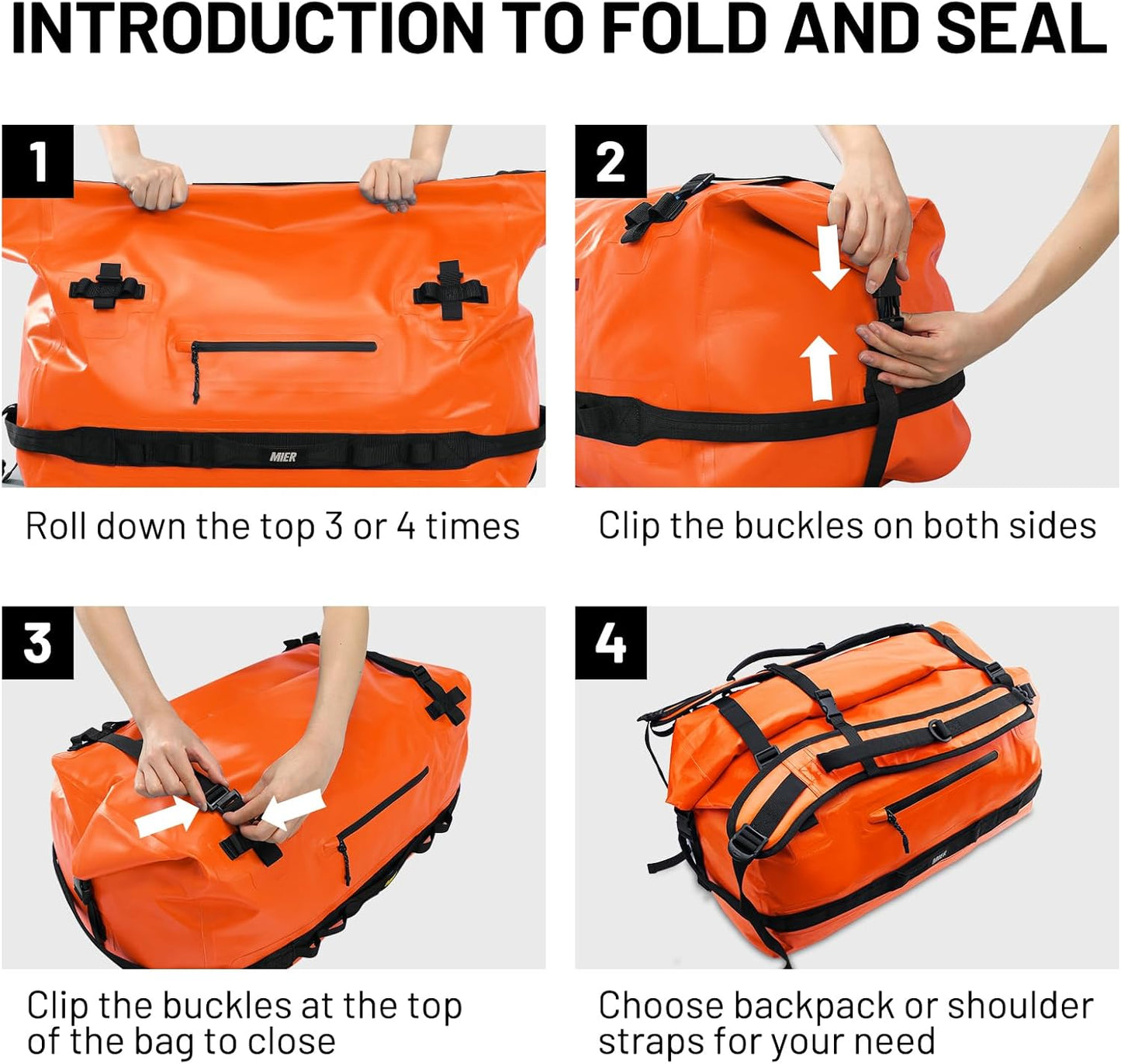 INTRODUCTION TO FOLD AND SEAL

1

MIER

Roll down the top 3 or 4 times

2

Clip the buckles on both sides

3

Clip the buckles at the top of the bag to close

4

MIER

Choose backpack or shoulder straps for your need