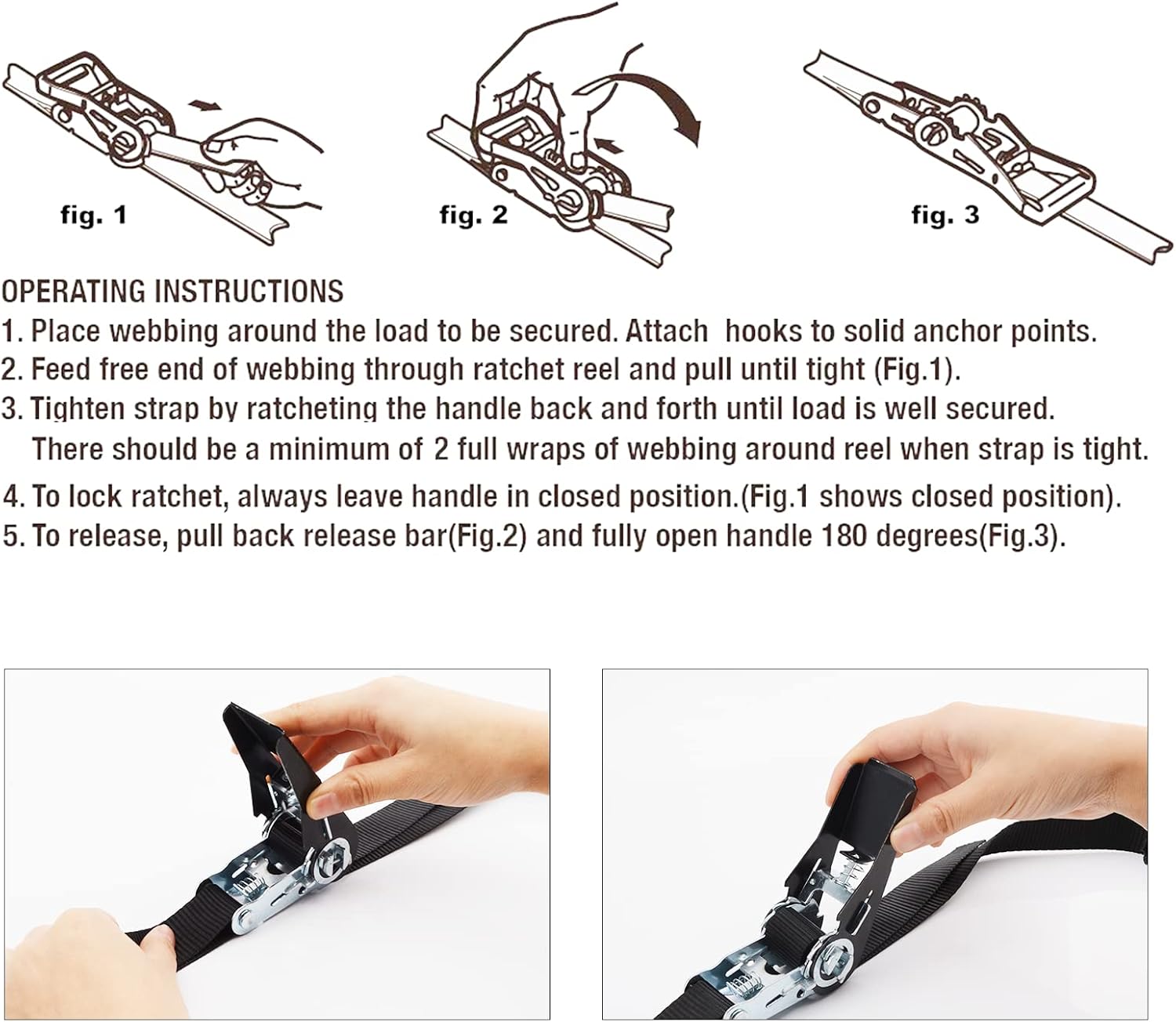 fig. 1

fig. 2

fig. 3

OPERATING INSTRUCTIONS
1. Place webbing around the load to be secured. Attach  hooks to solid anchor points.
2. Feed free end of webbing through ratchet reel and pull until tight (Fig.1).
3. Tighten strap by ratcheting the handle back and forth until load is well secured. There should be a minimum of 2 full wraps of webbing around reel when strap is tight.
4. To lock ratchet, always leave handle in closed position.(Fig.1 shows closed position).
5. To release, pull back release bar(Fig.2) and fully open handle 180 degrees(Fig.3).