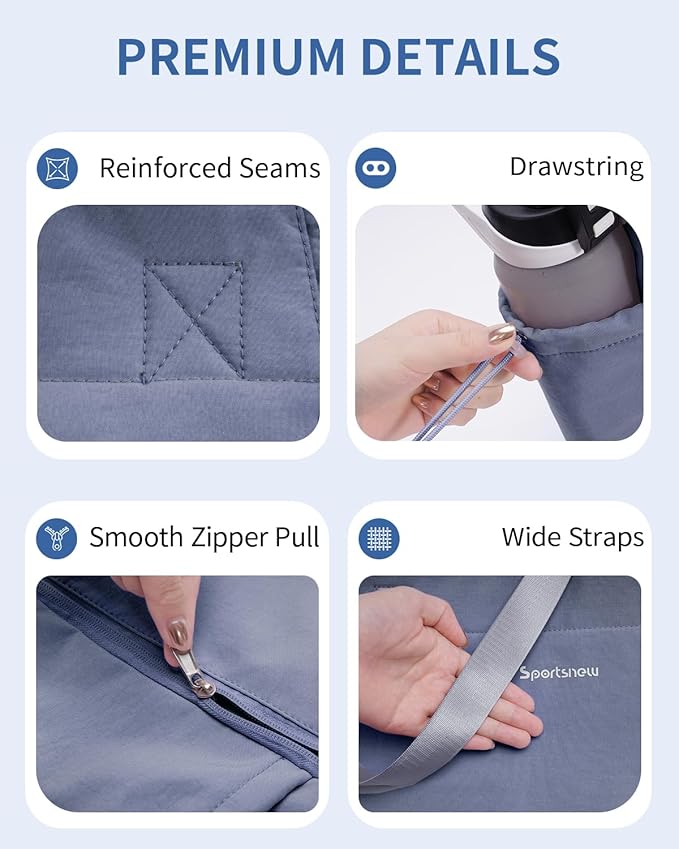 PREMIUM DETAILS

Reinforced Seams

Drawstring

Smooth Zipper Pull

Wide Straps

Sportsnew