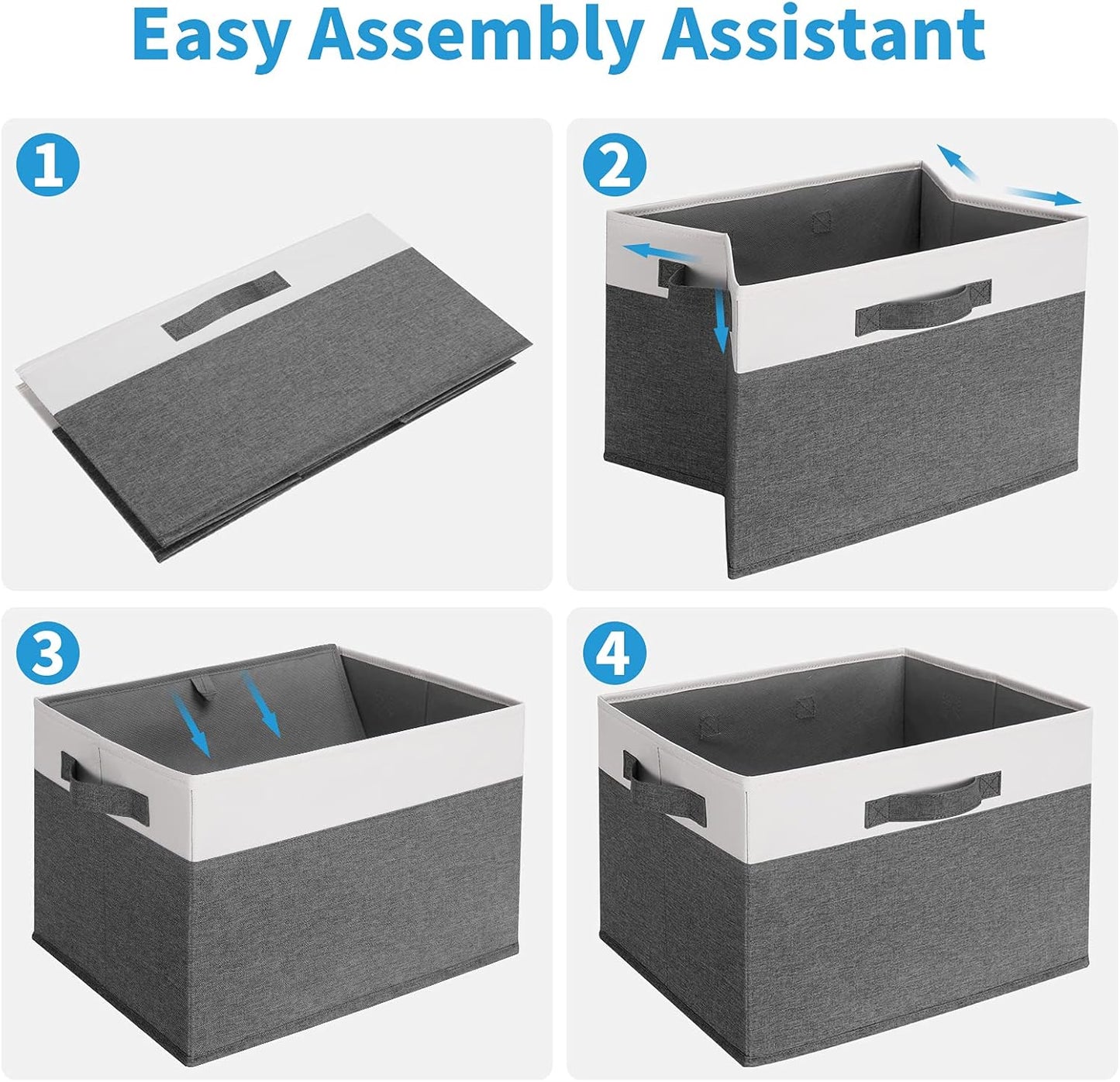 Easy Assembly Assistant

1

2

3

4