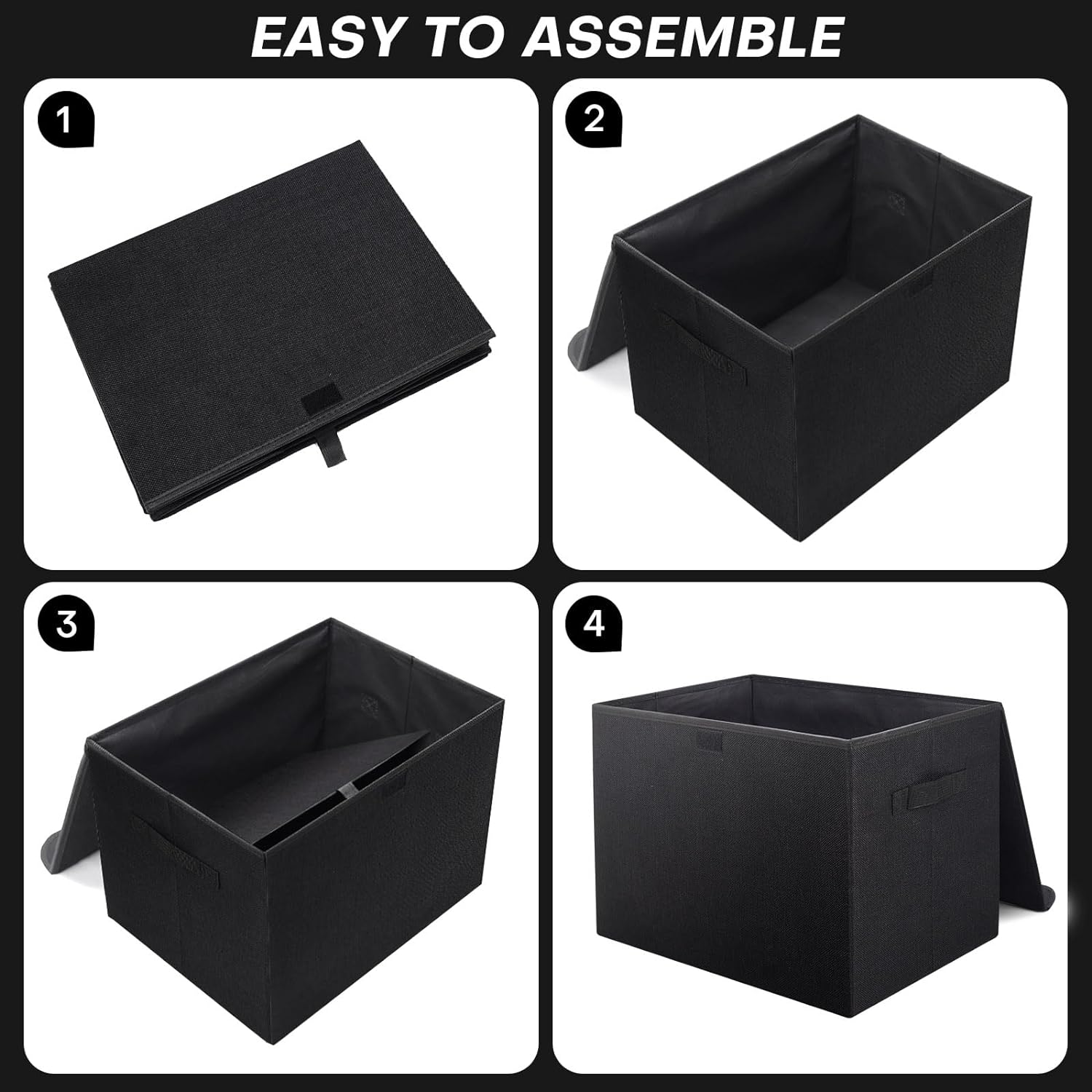 EASY TO ASSEMBLE

1

2

3

4