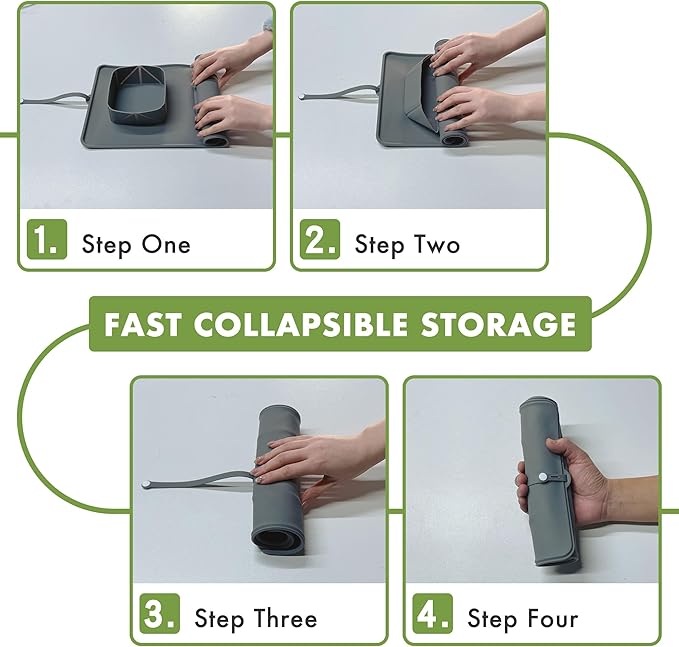 1. Step One

2. Step Two

FAST COLLAPSIBLE STORAGE

3. Step Three

4. Step Four