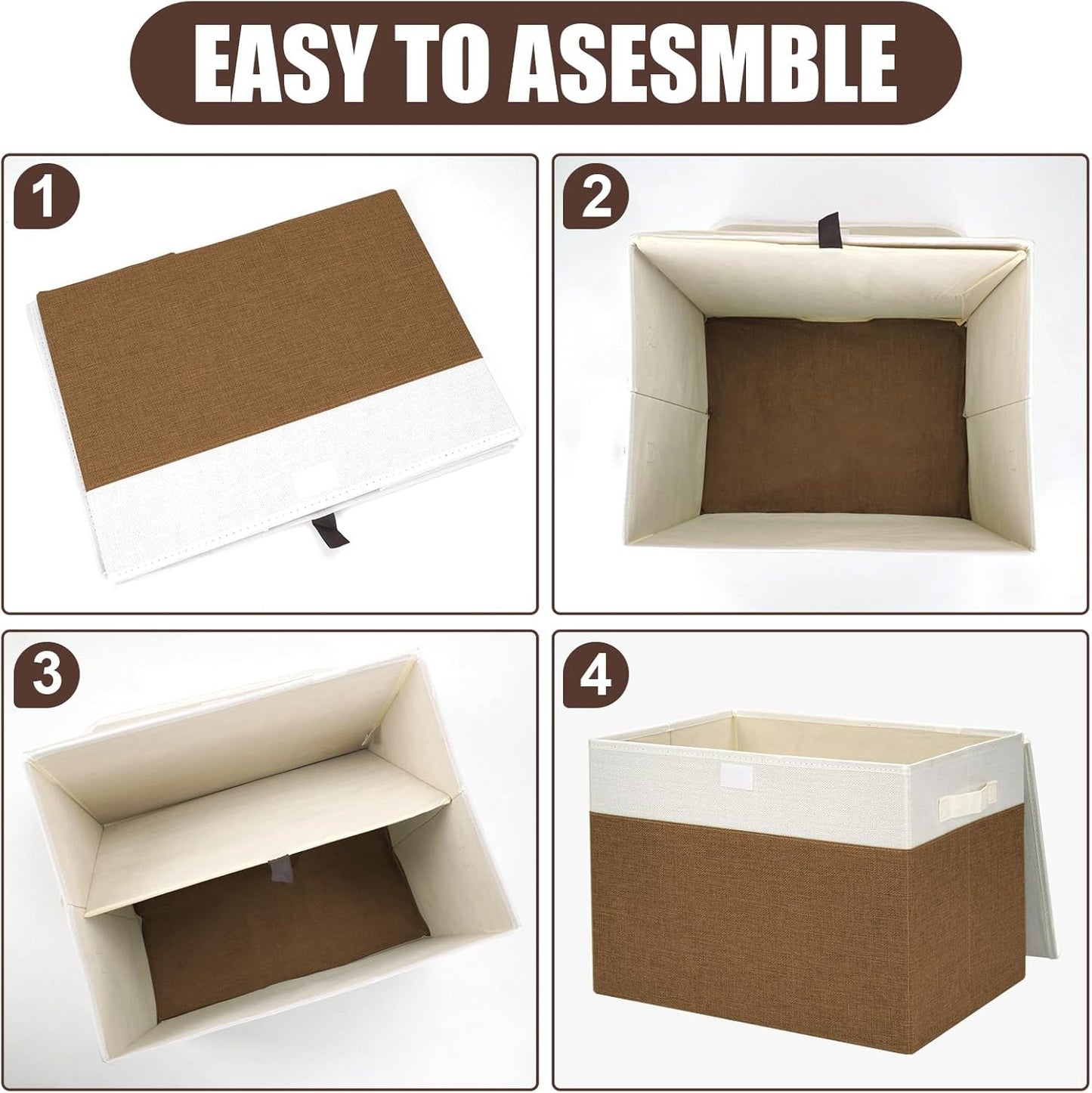 EASY TO ASESMBLE

1

2

3

4