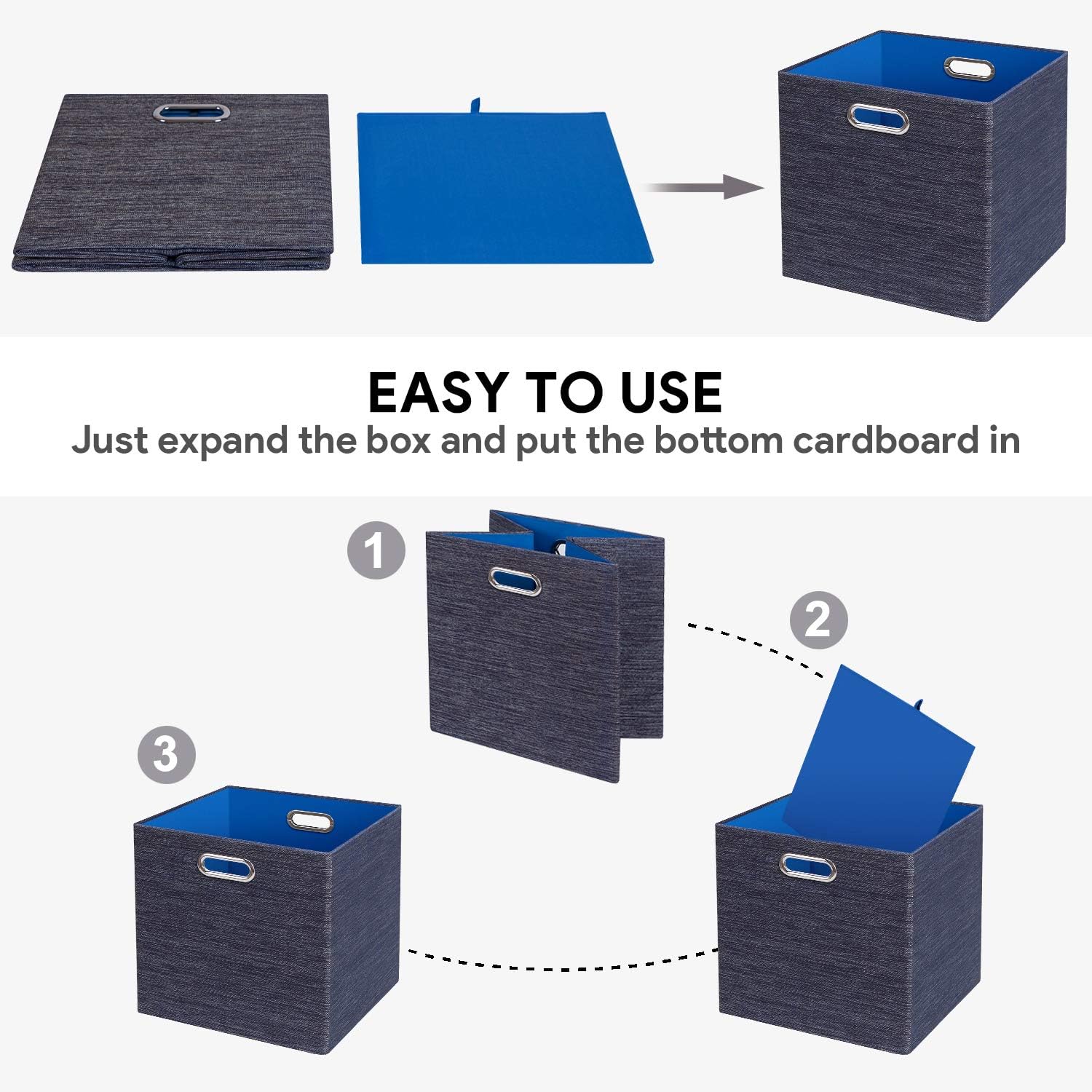 EASY TO USE
Just expand the box and put the bottom cardboard in

1

2

3