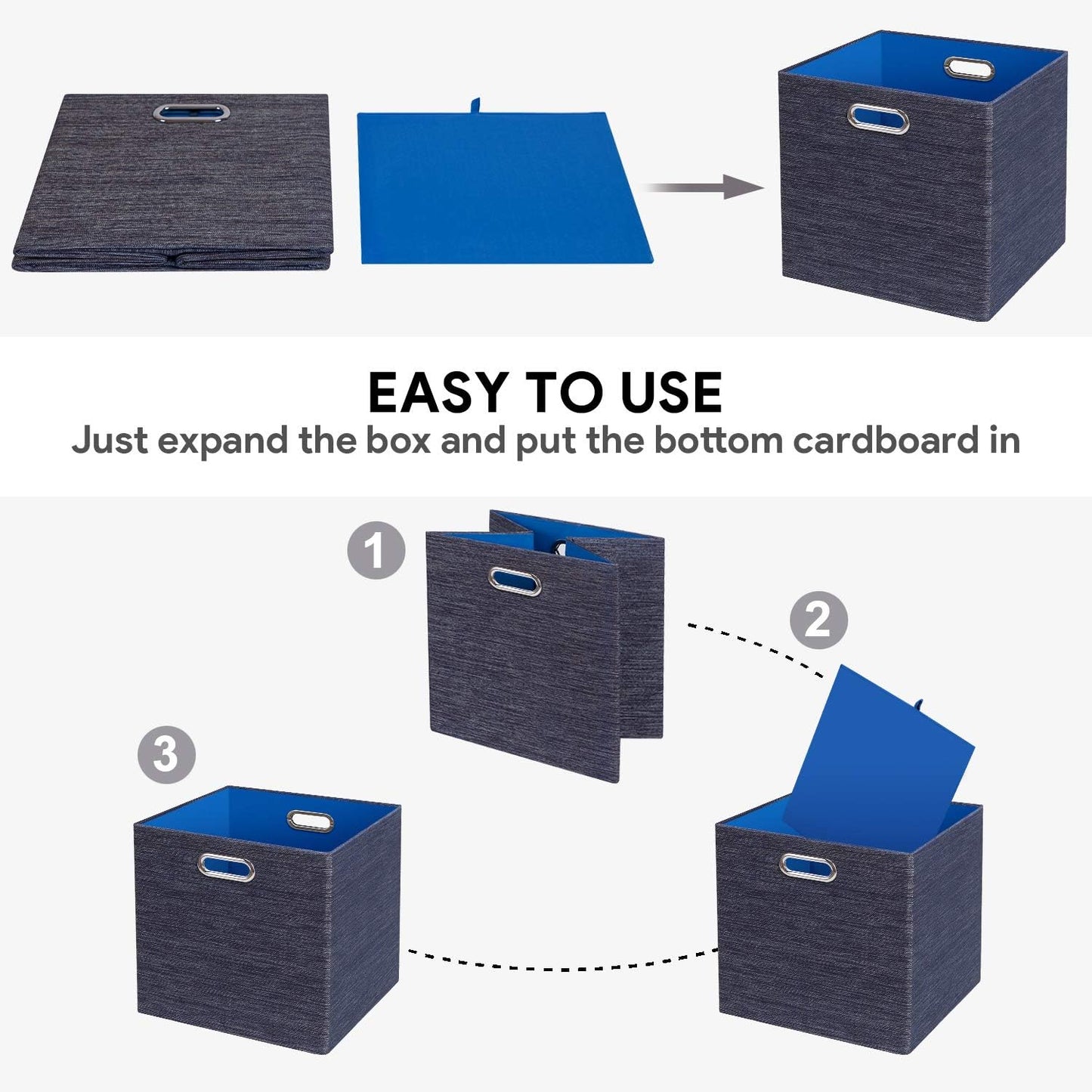 EASY TO USE
Just expand the box and put the bottom cardboard in

1

2

3