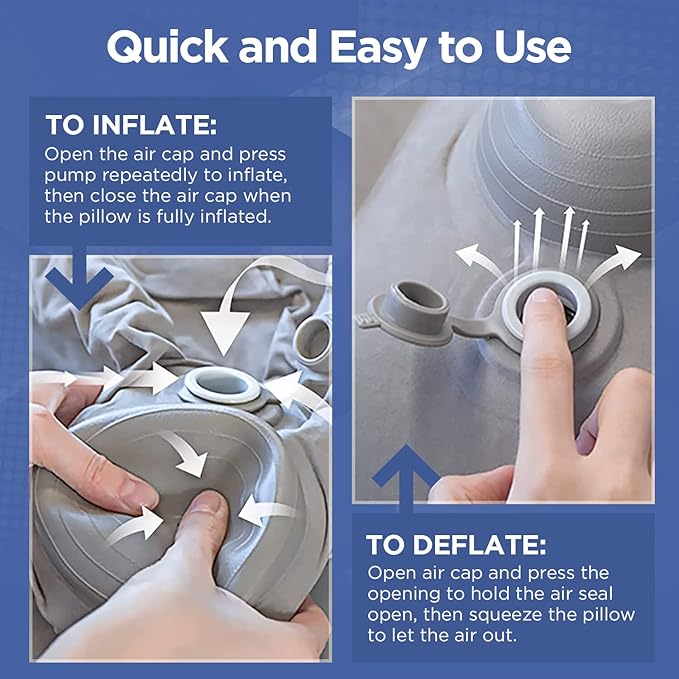 Quick and Easy to Use

TO INFLATE:
Open the air cap and press pump repeatedly to inflate, then close the air cap when the pillow is fully inflated.

TO DEFLATE:
Open air cap and press the opening to hold the air seal open, then squeeze the pillow to let the air out.