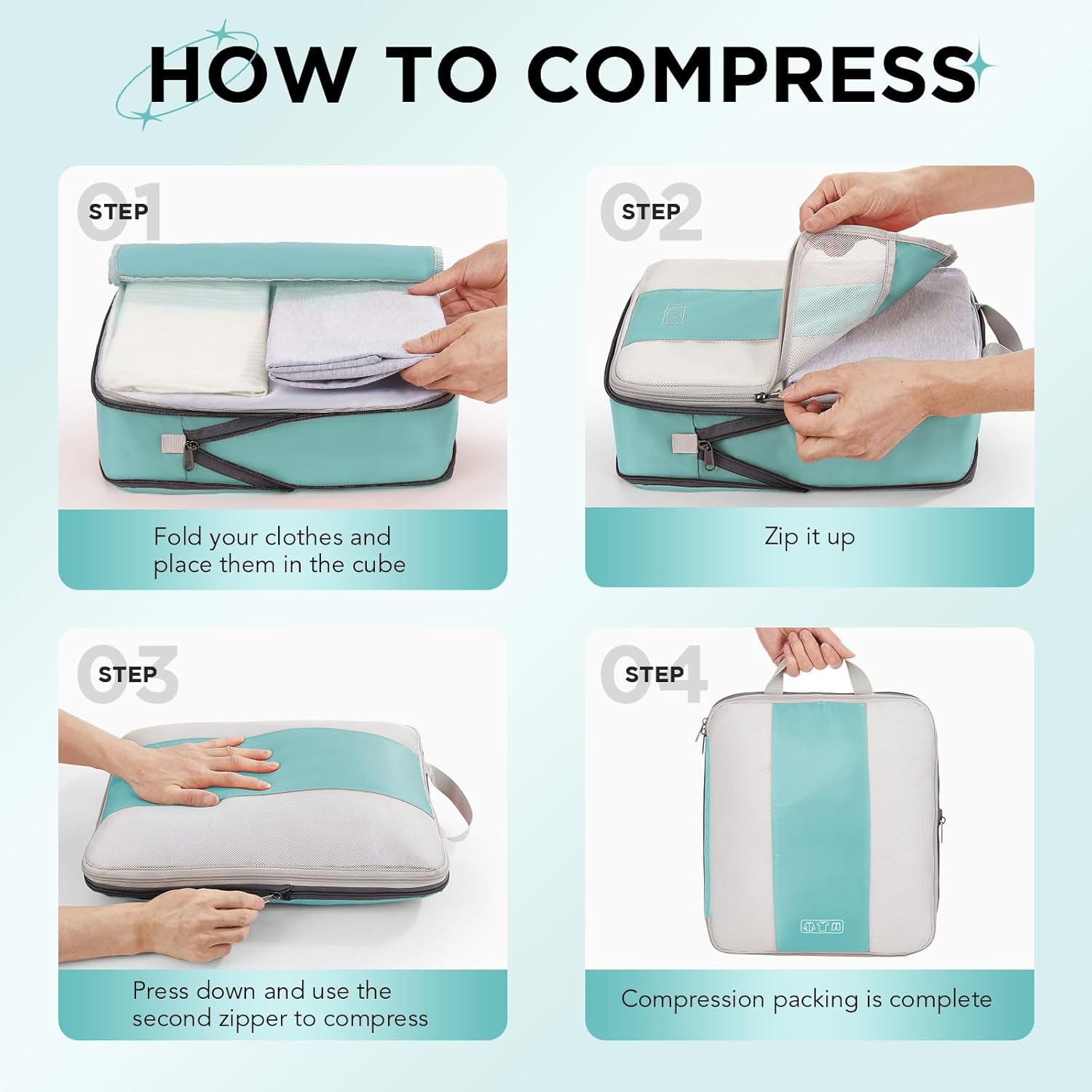 HOW TO COMPRESS

01 STEP

Fold your clothes and place them in the cube

02 STEP

Zip it up

03 STEP

Press down and use the second zipper to compress

04 STEP

Compression packing is complete