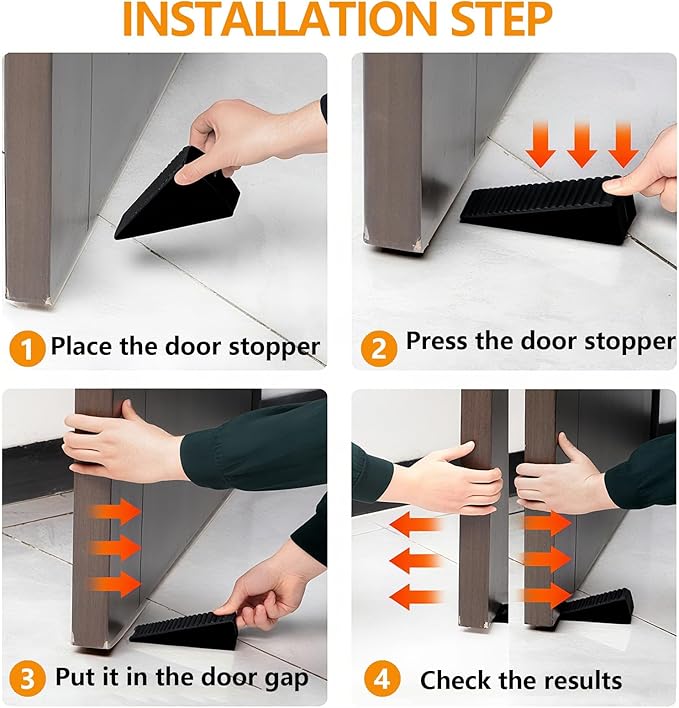 INSTALLATION STEP

1 Place the door stopper

2 Press the door stopper

3 Put it in the door gap

4 Check the results