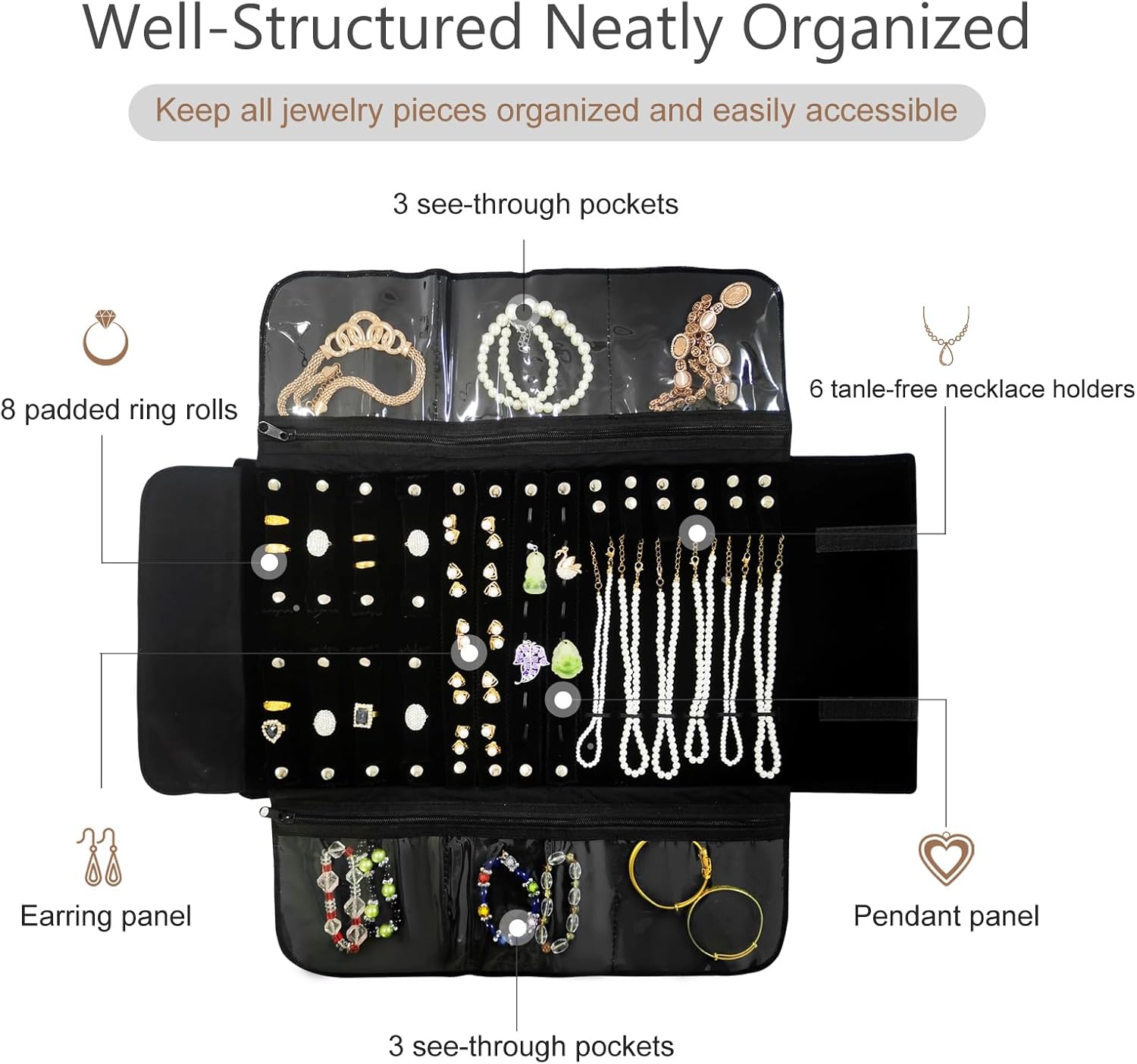 Well-Structured Neatly Organized

Keep all jewelry pieces organized and easily accessible

3 see-through pockets

8 padded ring rolls

6 tanle-free necklace holders

Earring panel

Pendant panel

3 see-through pockets