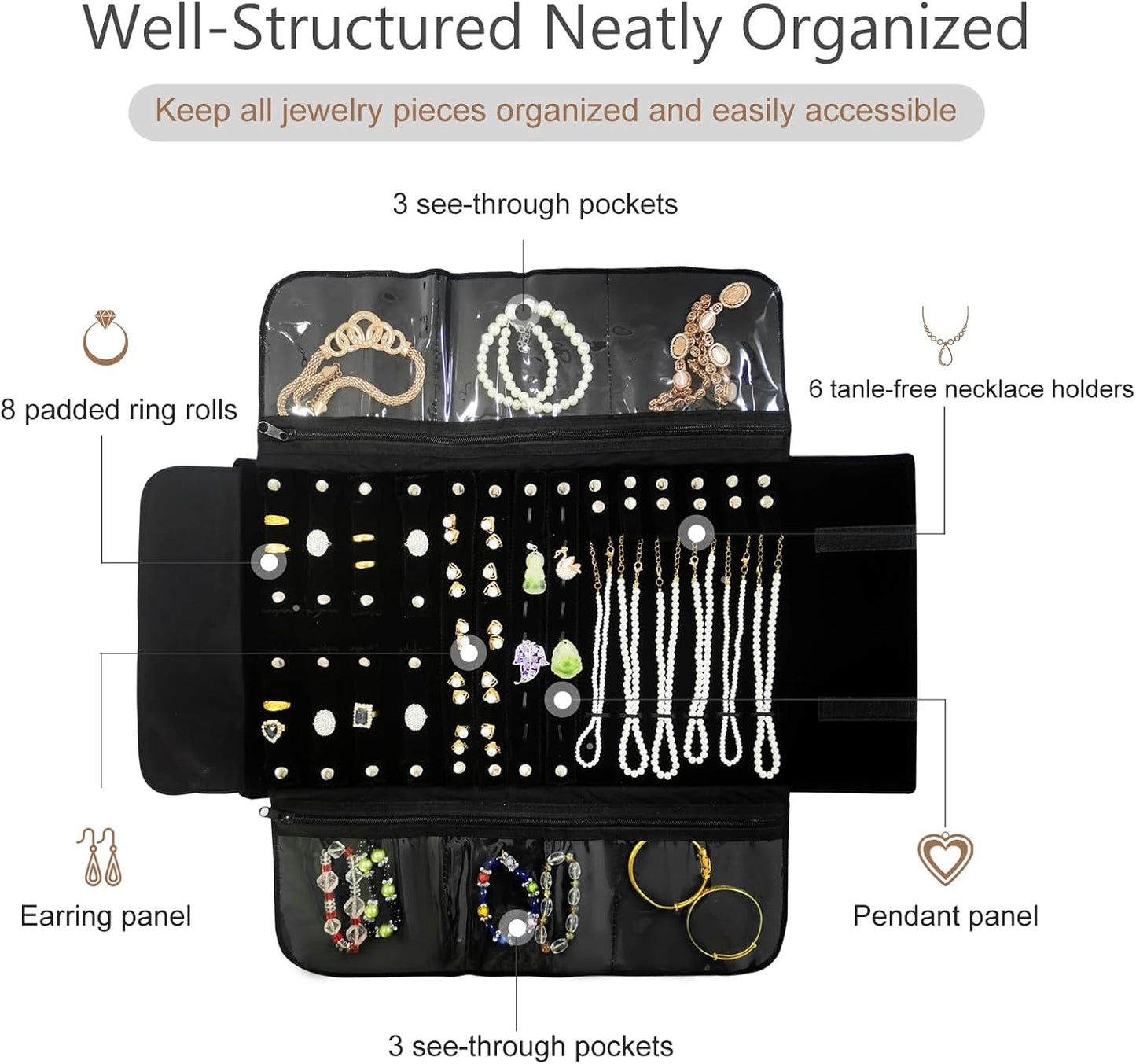 Well-Structured Neatly Organized

Keep all jewelry pieces organized and easily accessible

3 see-through pockets

8 padded ring rolls

6 tanle-free necklace holders

Earring panel

Pendant panel

3 see-through pockets