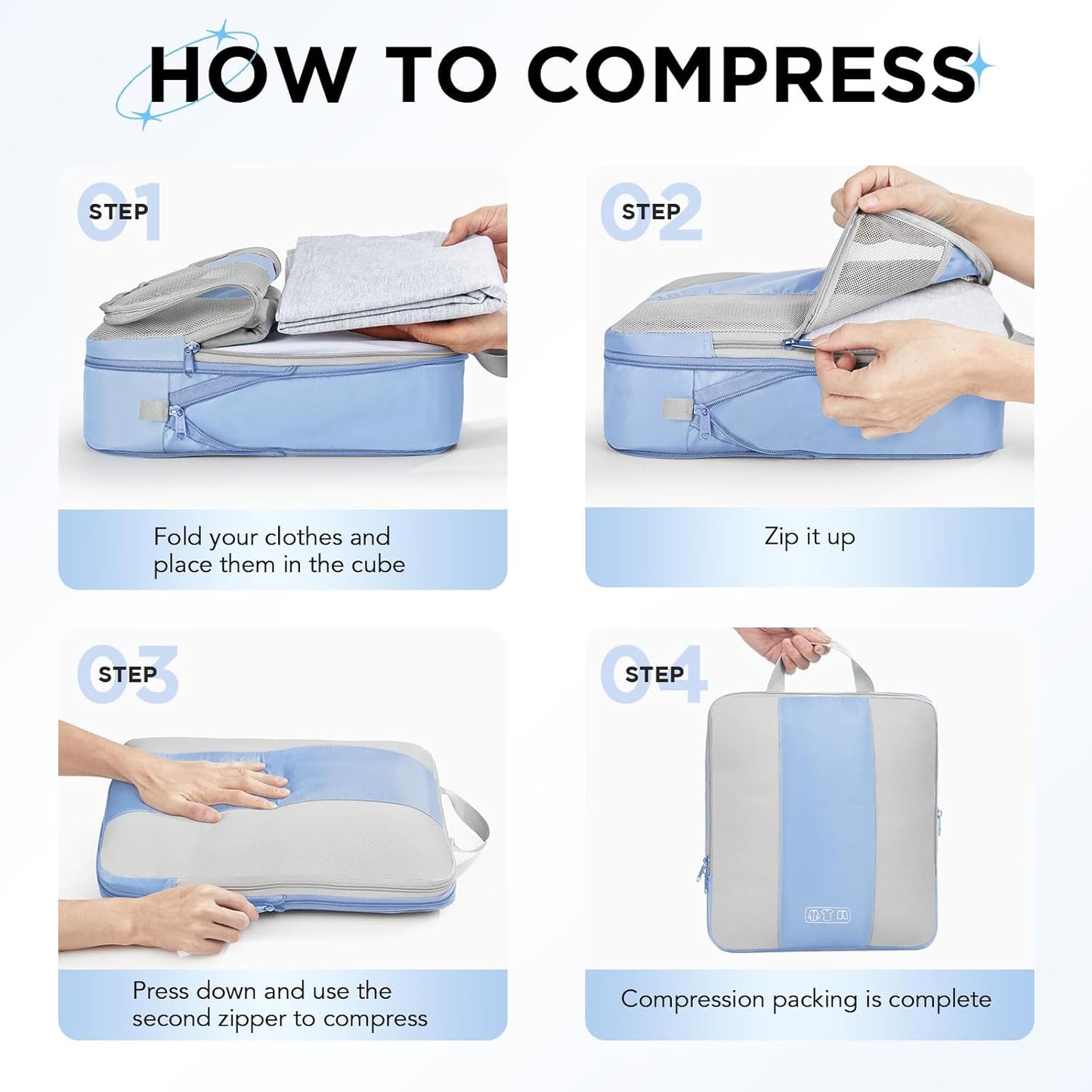 HOW TO COMPRESS

01 STEP

Fold your clothes and place them in the cube

02 STEP

Zip it up

03 STEP

Press down and use the second zipper to compress

04 STEP

Compression packing is complete