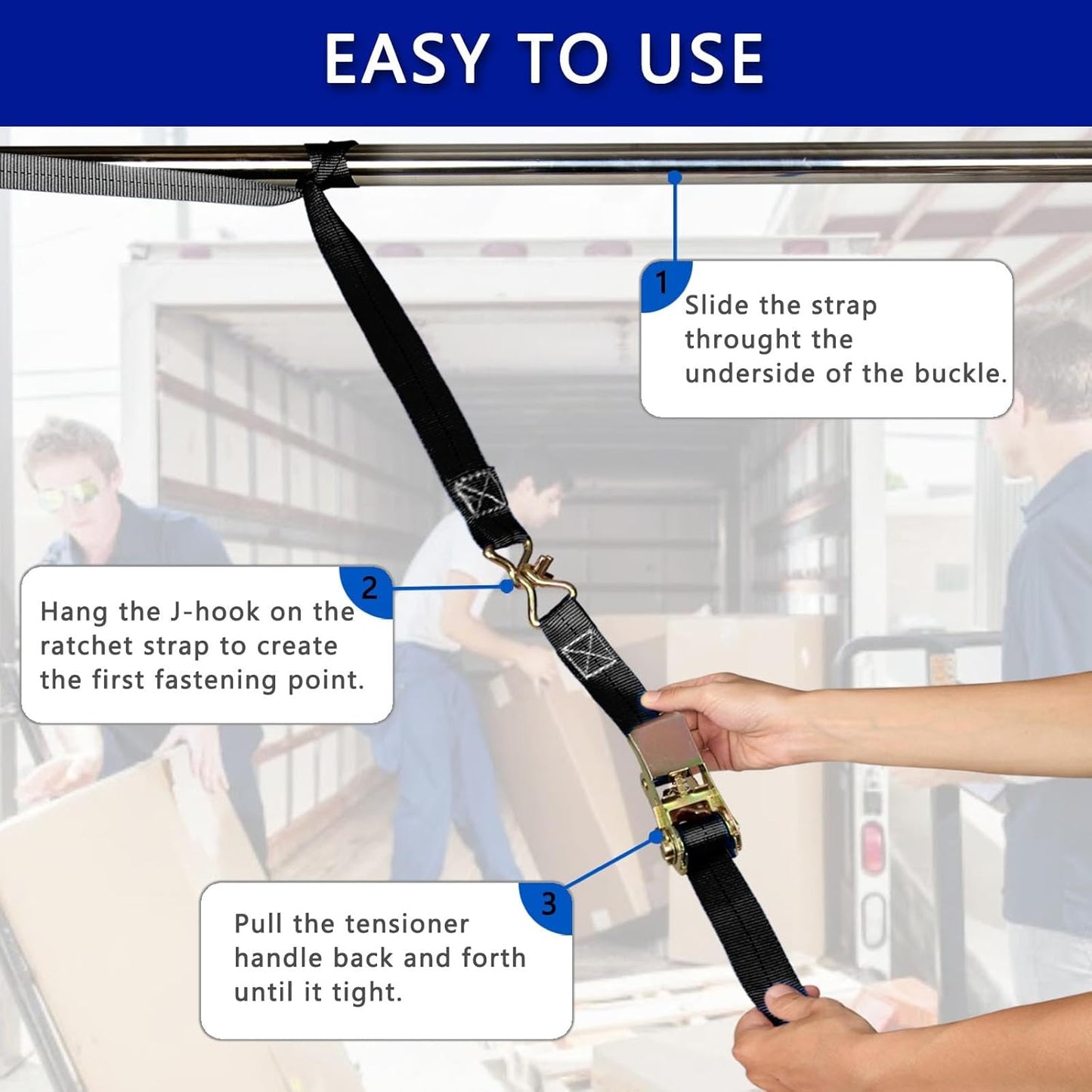 EASY TO USE

1
Slide the strap throught the underside of the buckle.

2
Hang the J-hook on the ratchet strap to create the first fastening point.

3
Pull the tensioner handle back and forth until it tight.