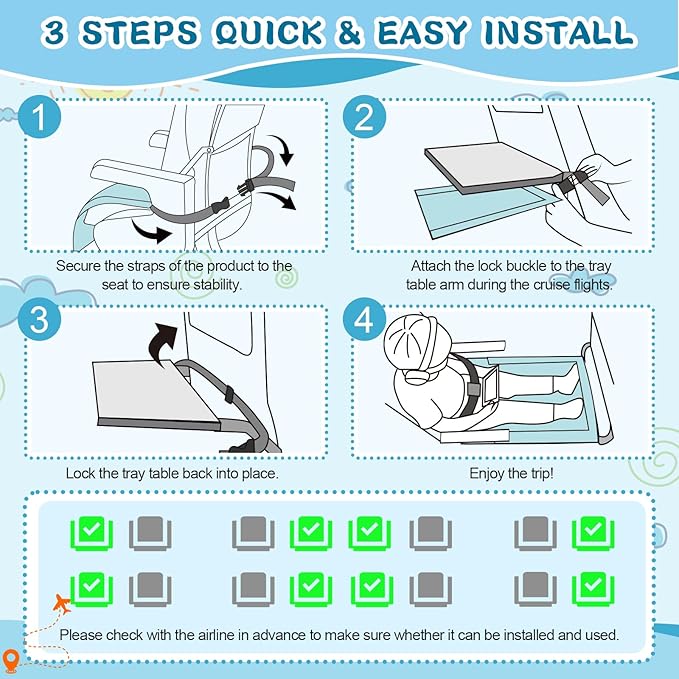 3 STEPS QUICK & EASY INSTALL

1

Secure the straps of the product to the seat to ensure stability.

2

Attach the lock buckle to the tray table arm during the cruise flights.

3

Lock the tray table back into place.

4

Enjoy the trip!

Please check with the airline in advance to make sure whether it can be installed and used.