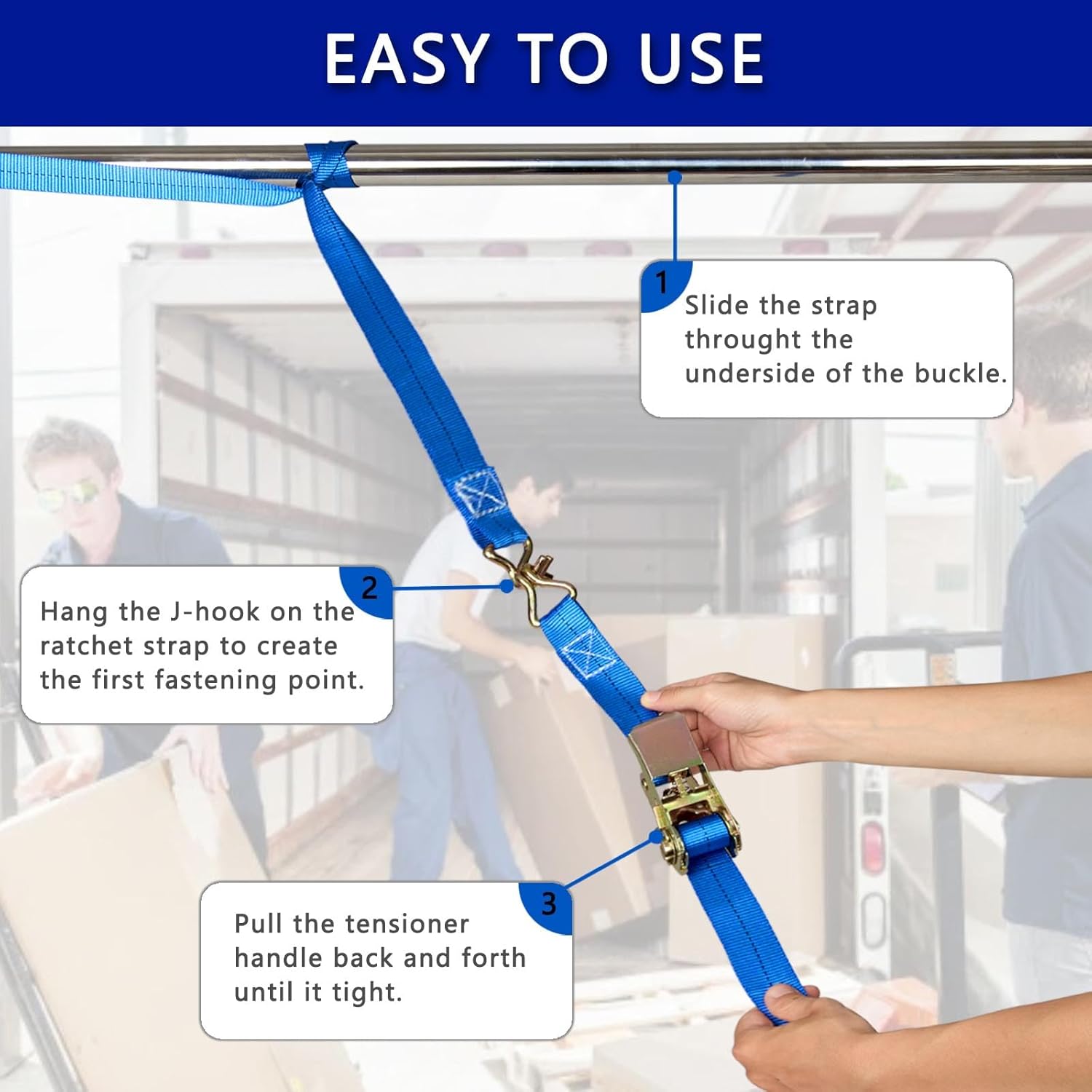 EASY TO USE

1
Slide the strap throught the underside of the buckle.

2
Hang the J-hook on the ratchet strap to create the first fastening point.

3
Pull the tensioner handle back and forth until it tight.