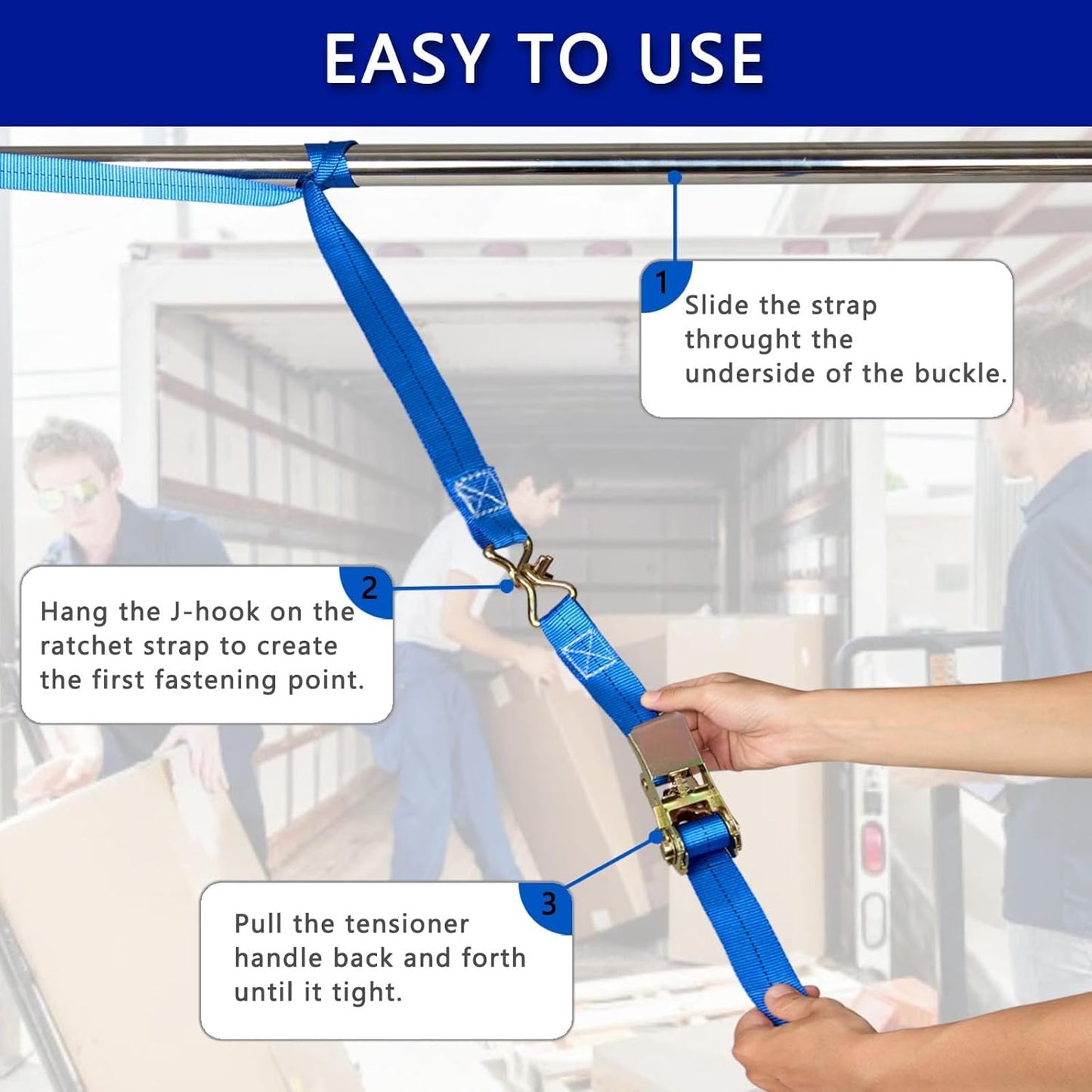 EASY TO USE

1 Slide the strap throught the underside of the buckle.

2 Hang the J-hook on the ratchet strap to create the first fastening point.

3 Pull the tensioner handle back and forth until it tight.