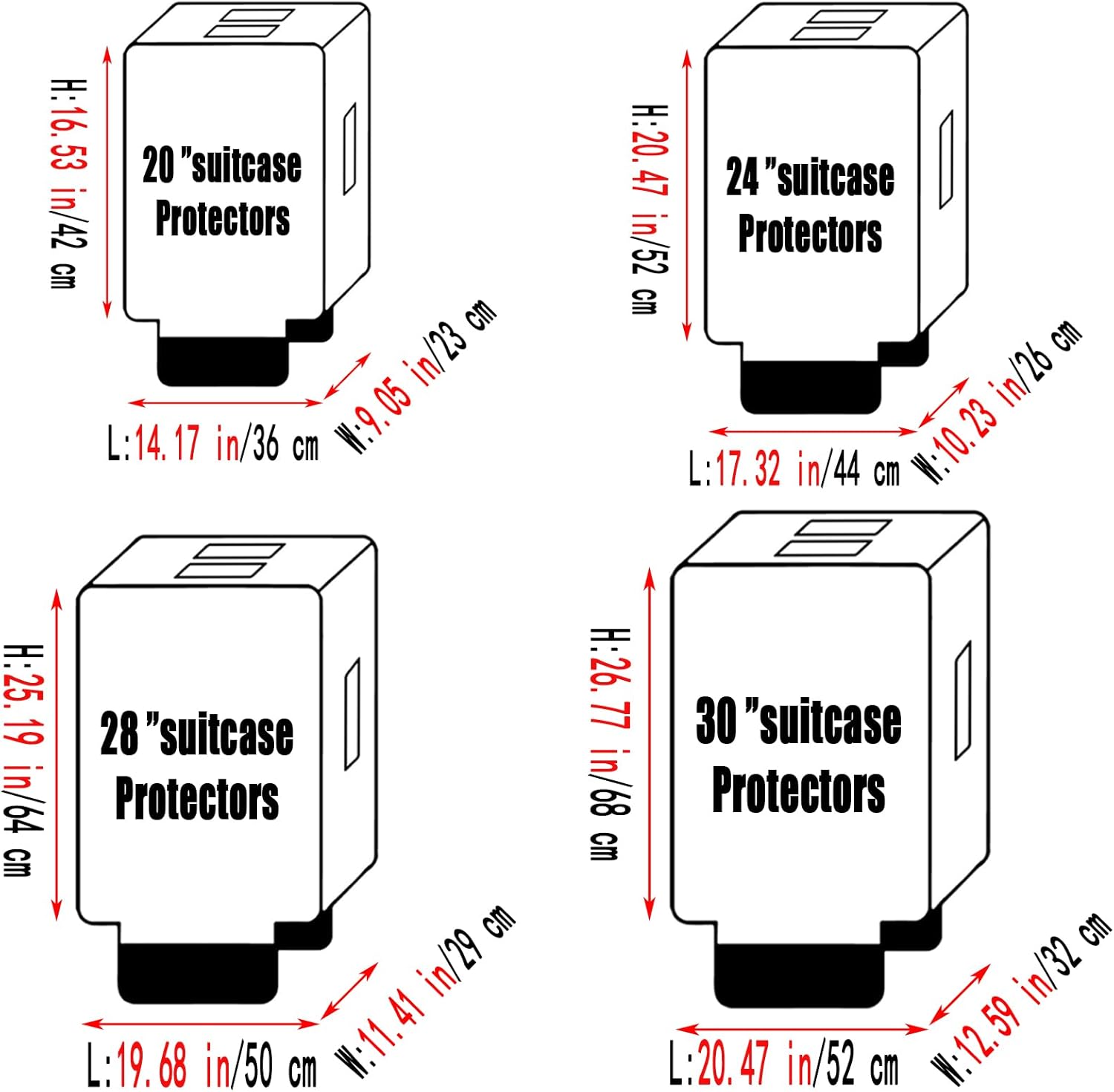 H:16.53 in/42 cm

20 "suitcase Protectors

L:14.17 in/36 cm

W:9.05 in/23 cm

H:20.47 in/52 cm

24 "suitcase Protectors

L:17.32 in/44 cm

W:10.23 in/26 cm

H:25.19 in/64 cm

28 "suitcase Protectors

L:19.68 in/50 cm

W:11.41 in/29 cm

H:26.77 in/68 cm

30 "suitcase Protectors

L:20.47 in/52 cm

W:12.59 in/32 cm