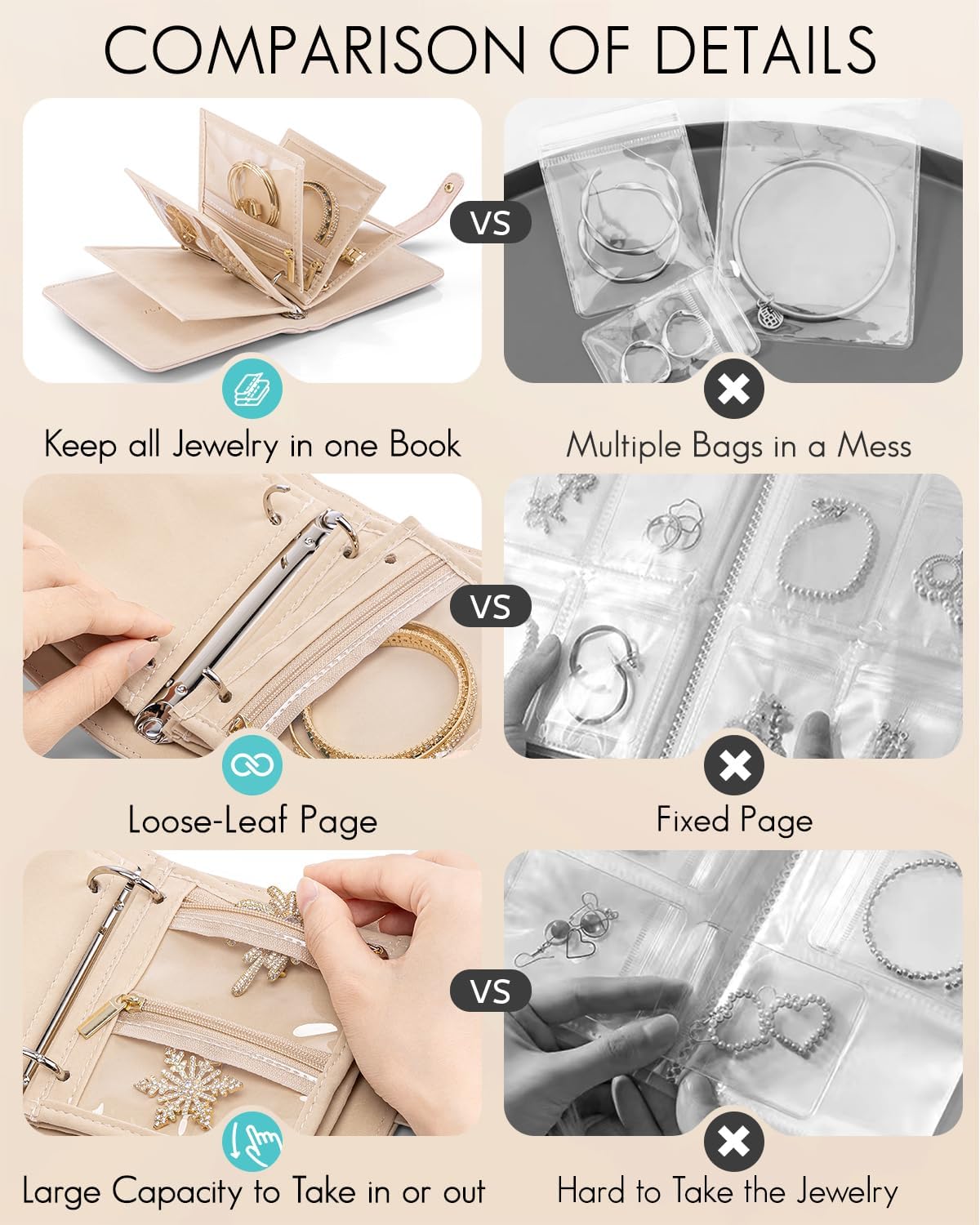 COMPARISON OF DETAILS

VS

Keep all Jewelry in one Book

Multiple Bags in a Mess

VS

Loose-Leaf Page

Fixed Page

VS

Large Capacity to Take in or out

Hard to Take the Jewelry