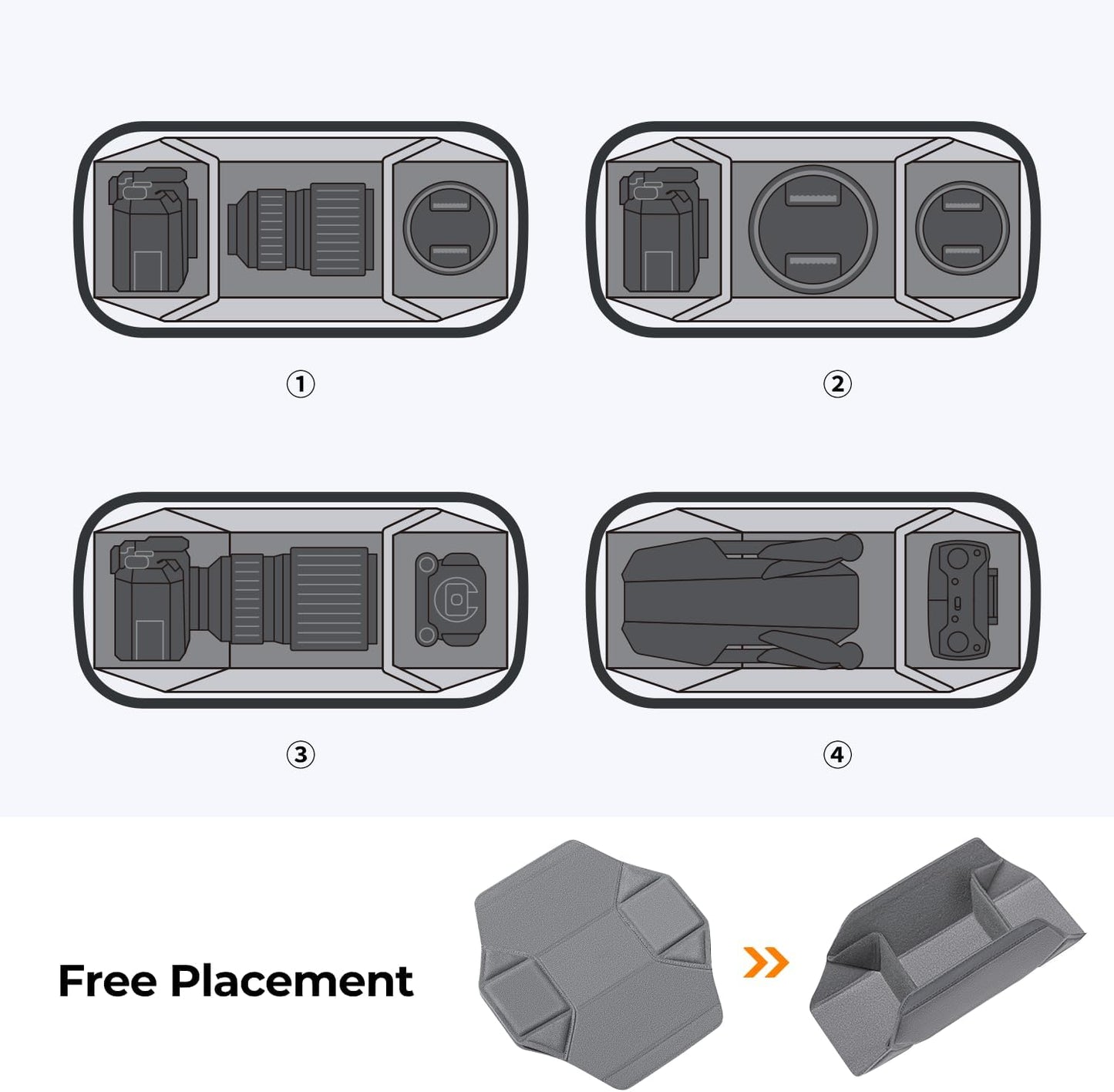 ①

②

③

④

Free Placement