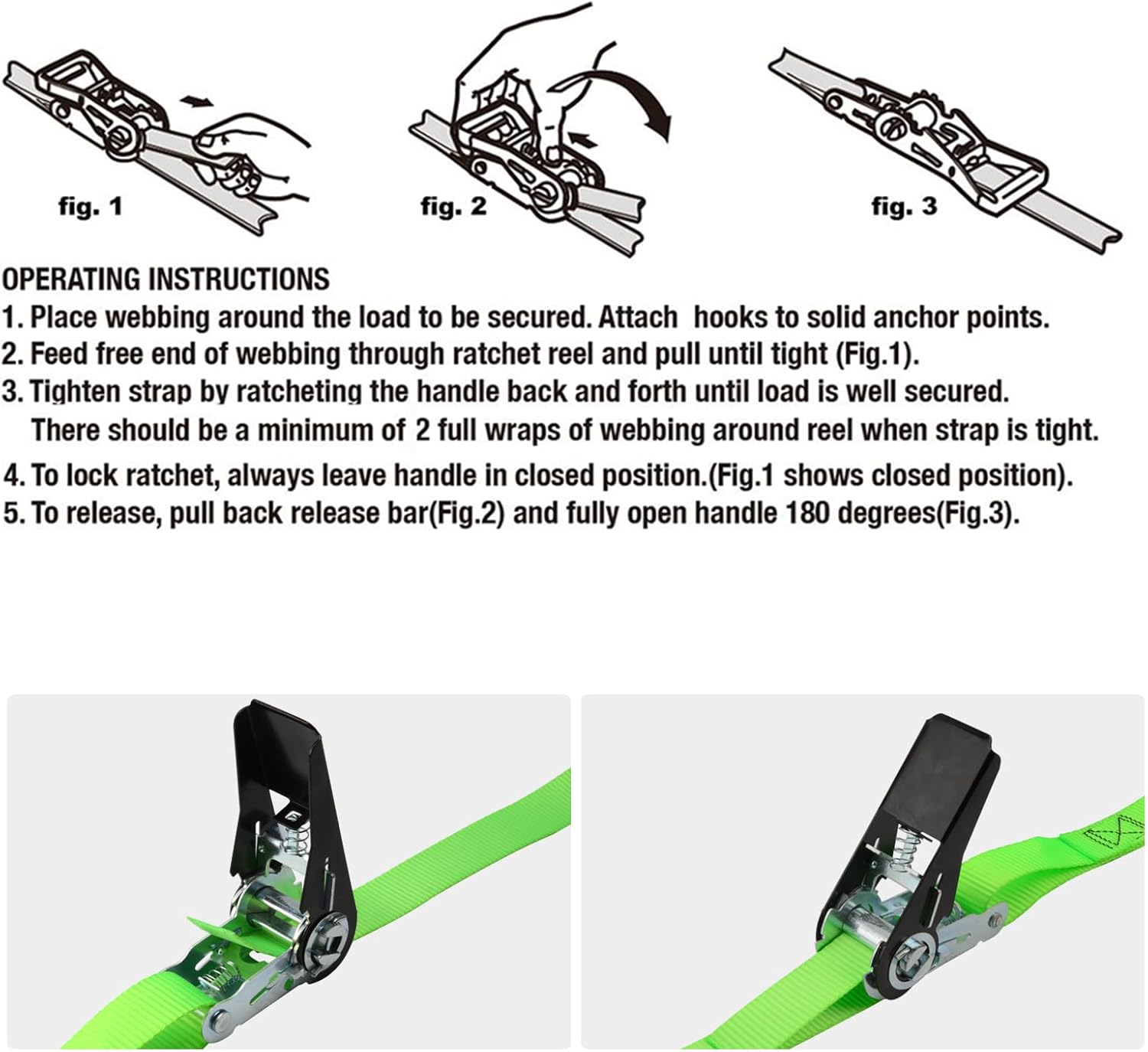 fig. 1

fig. 2

fig. 3

OPERATING INSTRUCTIONS
1. Place webbing around the load to be secured. Attach  hooks to solid anchor points.
2. Feed free end of webbing through ratchet reel and pull until tight (Fig.1).
3. Tighten strap by ratcheting the handle back and forth until load is well secured. There should be a minimum of 2 full wraps of webbing around reel when strap is tight.
4. To lock ratchet, always leave handle in closed position.(Fig.1 shows closed position).
5. To release, pull back release bar(Fig.2) and fully open handle 180 degrees(Fig.3).