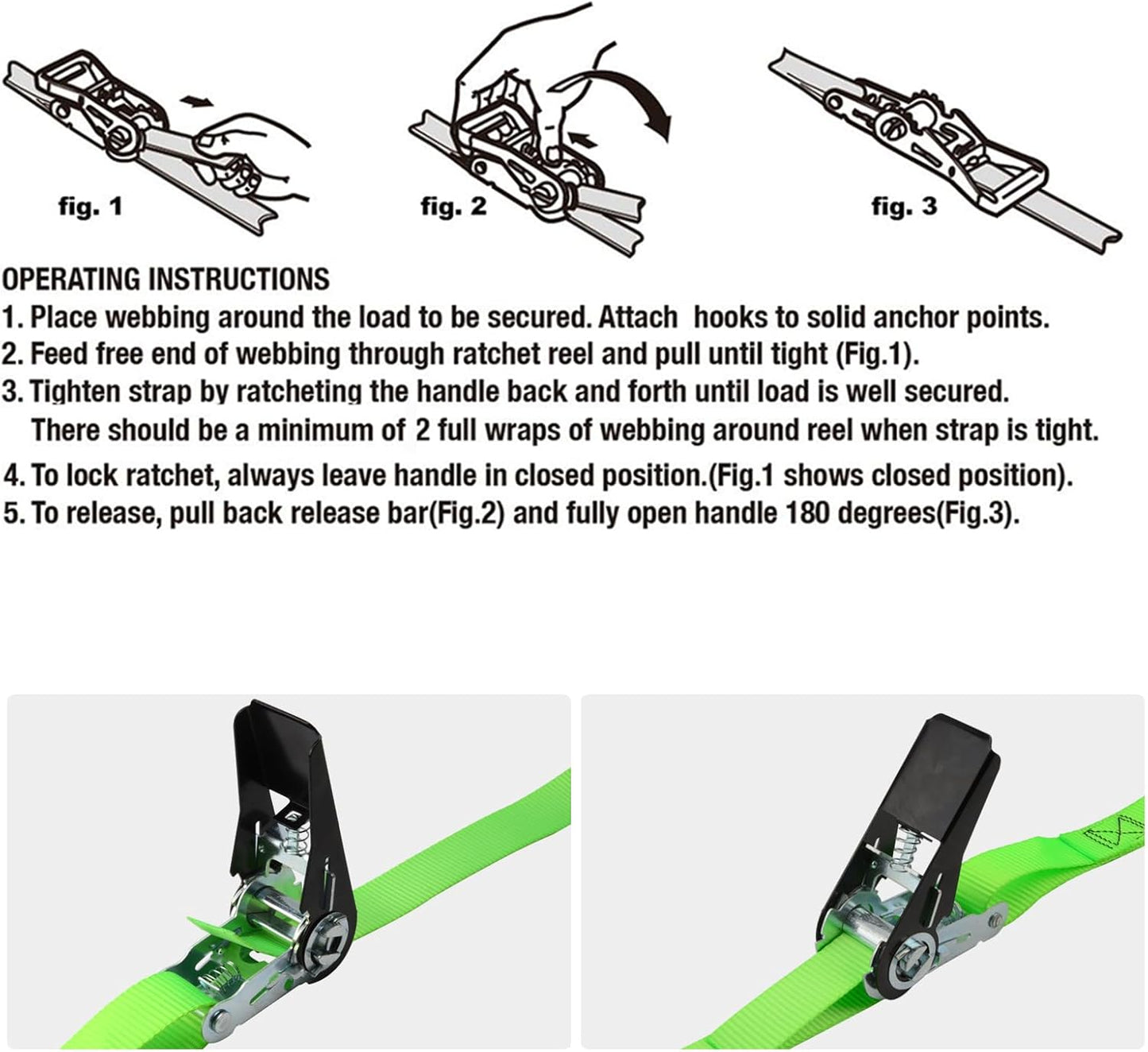 fig. 1

fig. 2

fig. 3

OPERATING INSTRUCTIONS
1. Place webbing around the load to be secured. Attach hooks to solid anchor points.
2. Feed free end of webbing through ratchet reel and pull until tight (Fig.1).
3. Tighten strap by ratcheting the handle back and forth until load is well secured. There should be a minimum of 2 full wraps of webbing around reel when strap is tight.
4. To lock ratchet, always leave handle in closed position.(Fig.1 shows closed position).
5. To release, pull back release bar(Fig.2) and fully open handle 180 degrees(Fig.3).