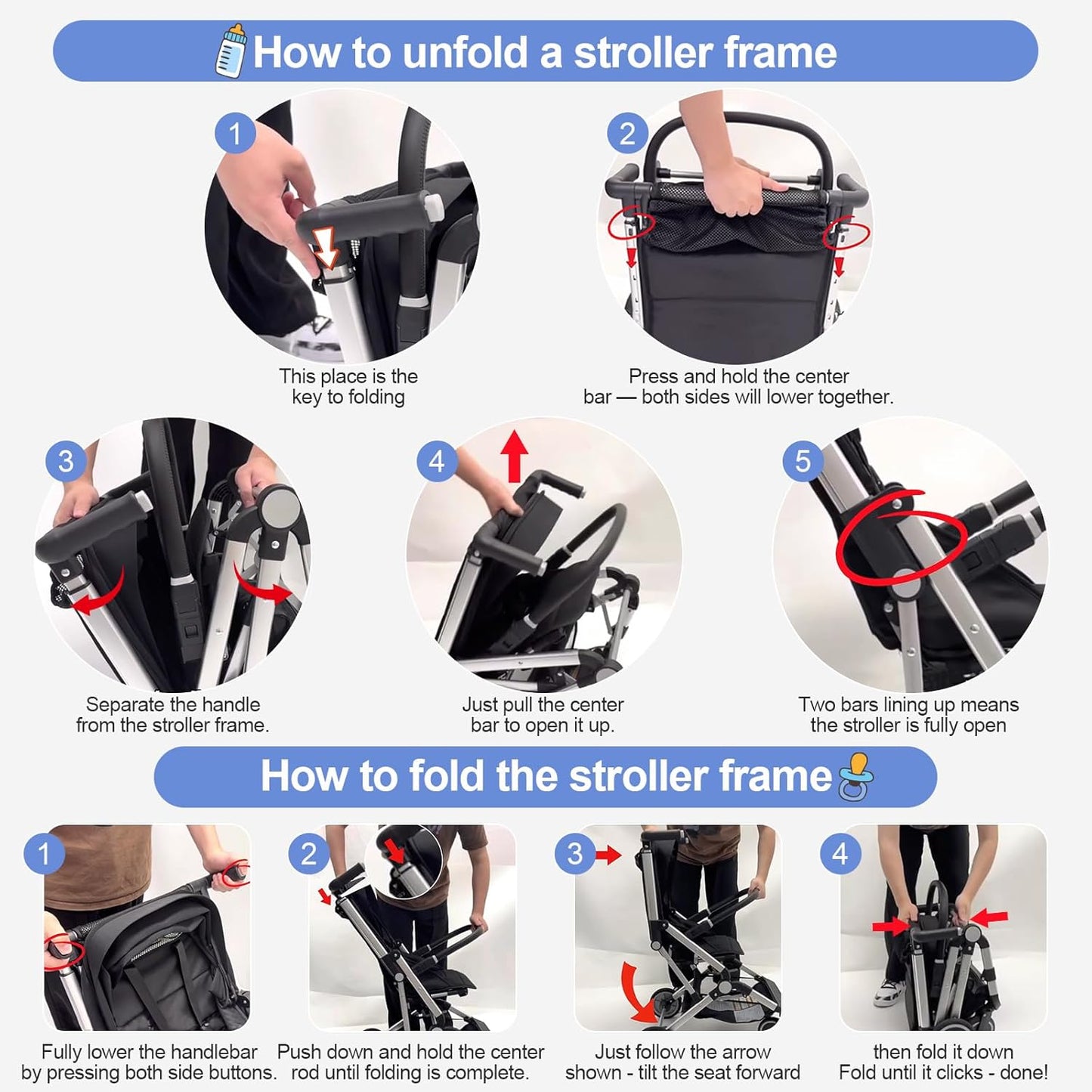 How to unfold a stroller frame

1
This place is the key to folding

2
Press and hold the center bar — both sides will lower together.

3
Separate the handle from the stroller frame.

4
Just pull the center bar to open it up.

5
Two bars lining up means the stroller is fully open

How to fold the stroller frame

1
Fully lower the handlebar by pressing both side buttons.

2
Push down and hold the center rod until folding is complete.

3
Just follow the arrow shown - tilt the seat forward

4
then fold it down Fold until it clicks - done!