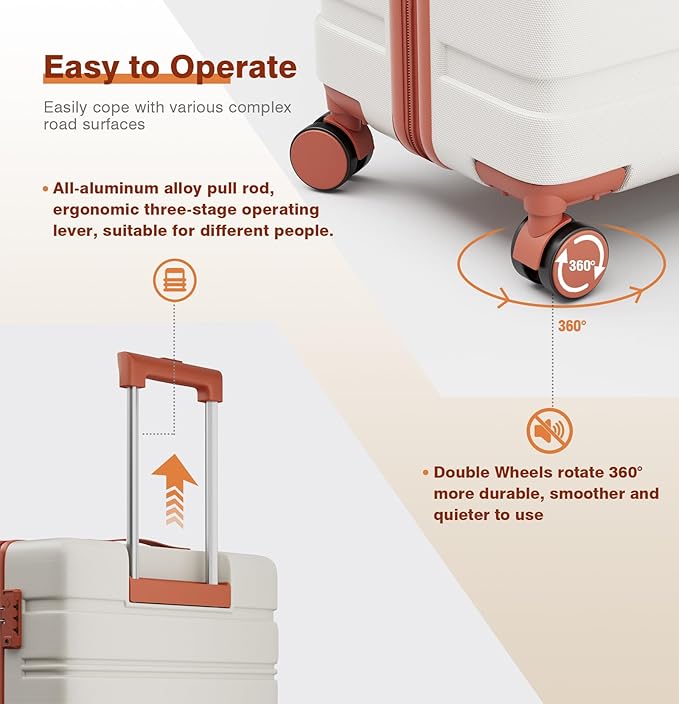 Easy to Operate

Easily cope with various complex road surfaces

• All-aluminum alloy pull rod, ergonomic three-stage operating lever, suitable for different people.

360°

360°

• Double Wheels rotate 360° more durable, smoother and quieter to use