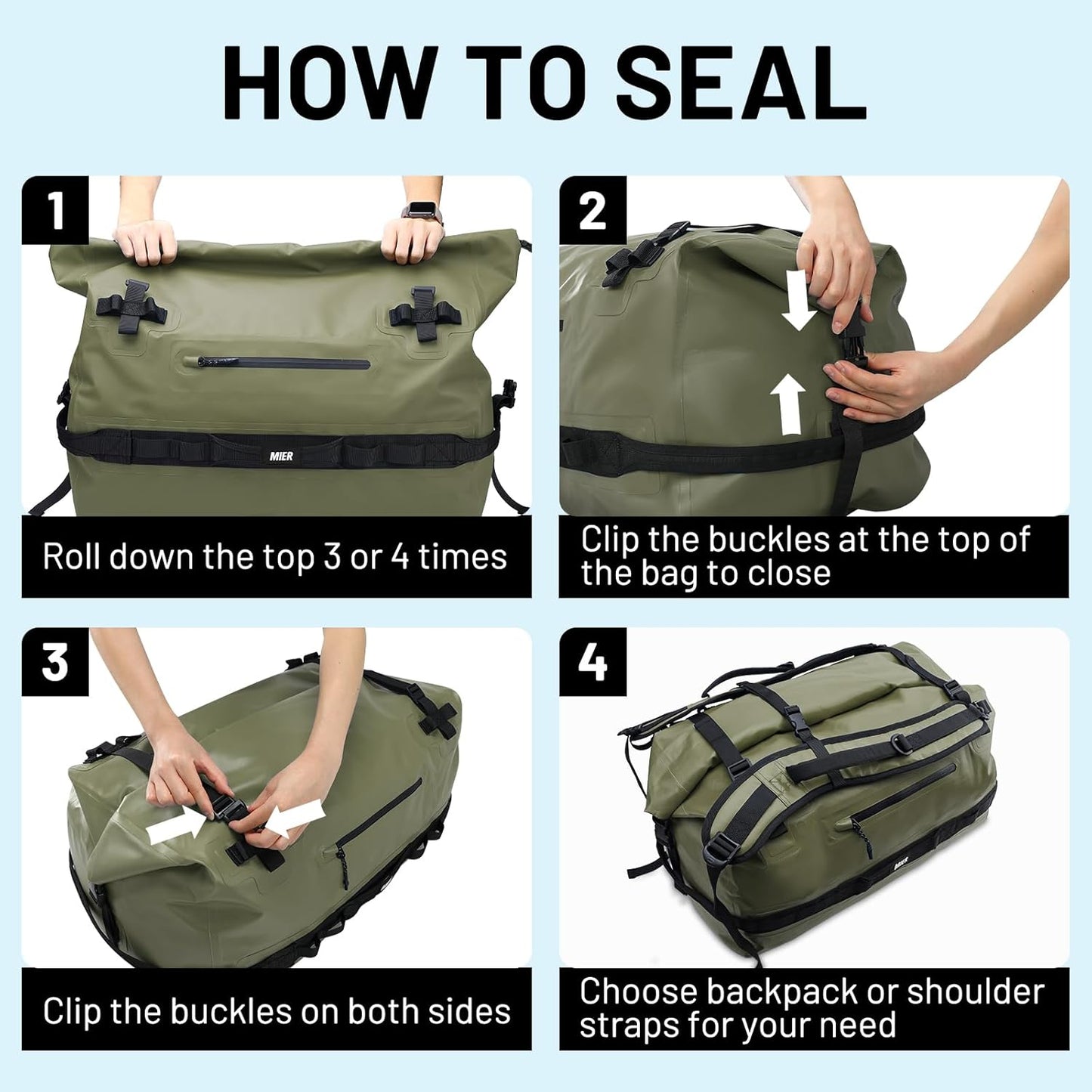 HOW TO SEAL

1

MIER

Roll down the top 3 or 4 times

2

Clip the buckles at the top of the bag to close

3

Clip the buckles on both sides

4

MIER

Choose backpack or shoulder straps for your need