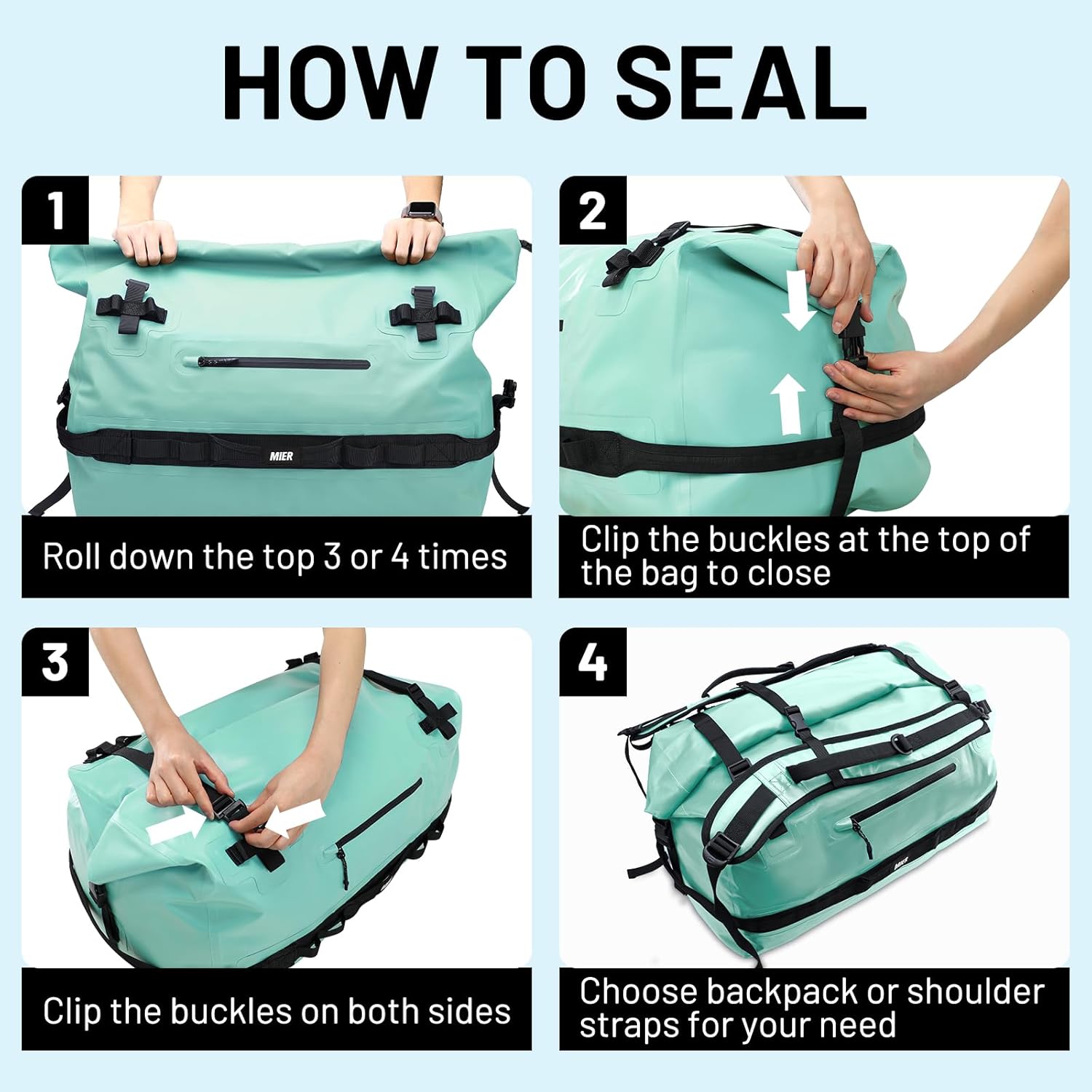 HOW TO SEAL

1

MIER

Roll down the top 3 or 4 times

2

Clip the buckles at the top of the bag to close

3

Clip the buckles on both sides

4

MIER

Choose backpack or shoulder straps for your need