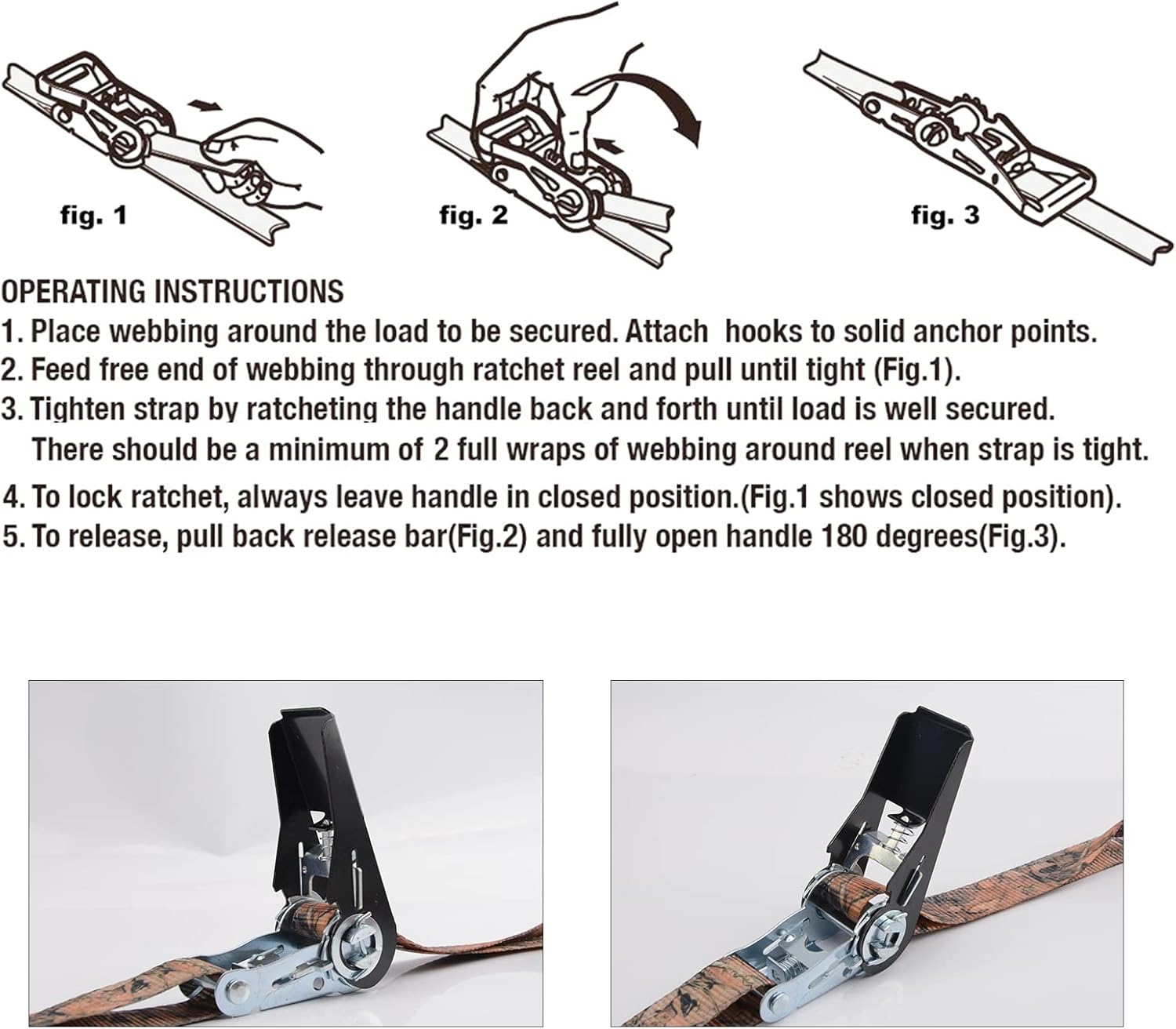 fig. 1

fig. 2

fig. 3

OPERATING INSTRUCTIONS

1. Place webbing around the load to be secured. Attach hooks to solid anchor points.

2. Feed free end of webbing through ratchet reel and pull until tight (Fig.1).

3. Tighten strap by ratcheting the handle back and forth until load is well secured. There should be a minimum of 2 full wraps of webbing around reel when strap is tight.

4. To lock ratchet, always leave handle in closed position.(Fig.1 shows closed position).

5. To release, pull back release bar(Fig.2) and fully open handle 180 degrees(Fig.3).